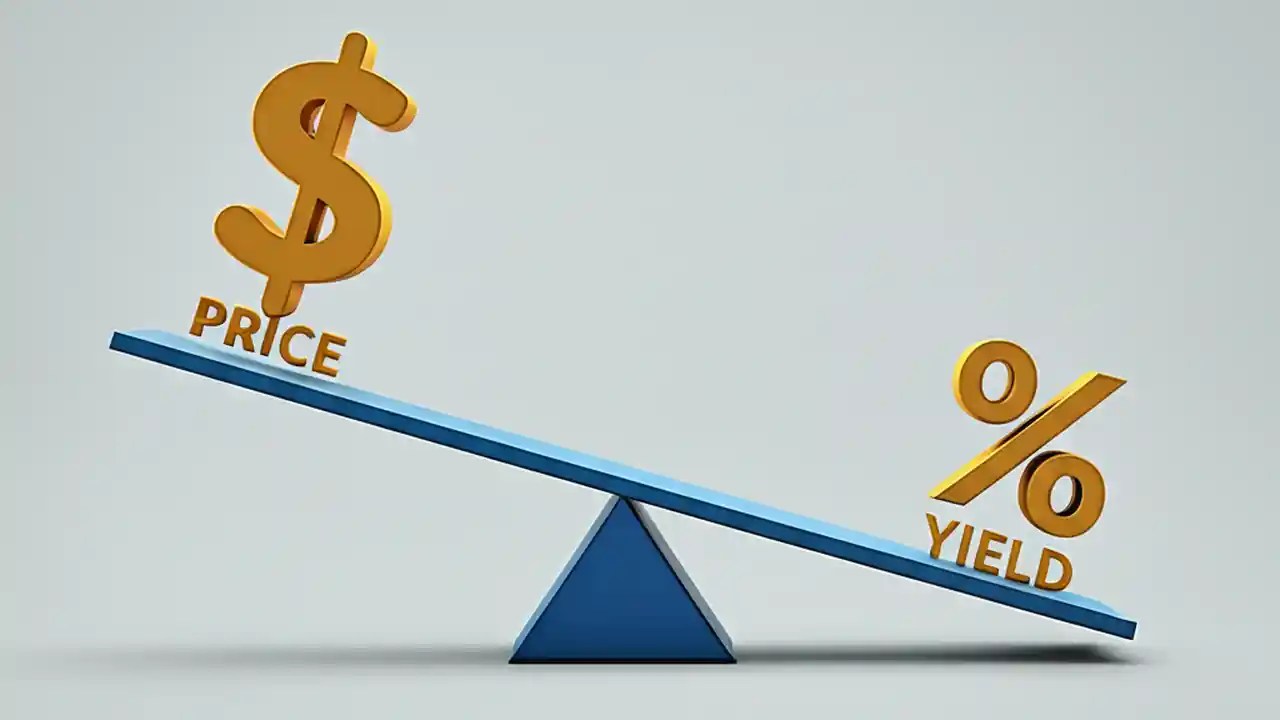 $
PRICE

%
YIELD