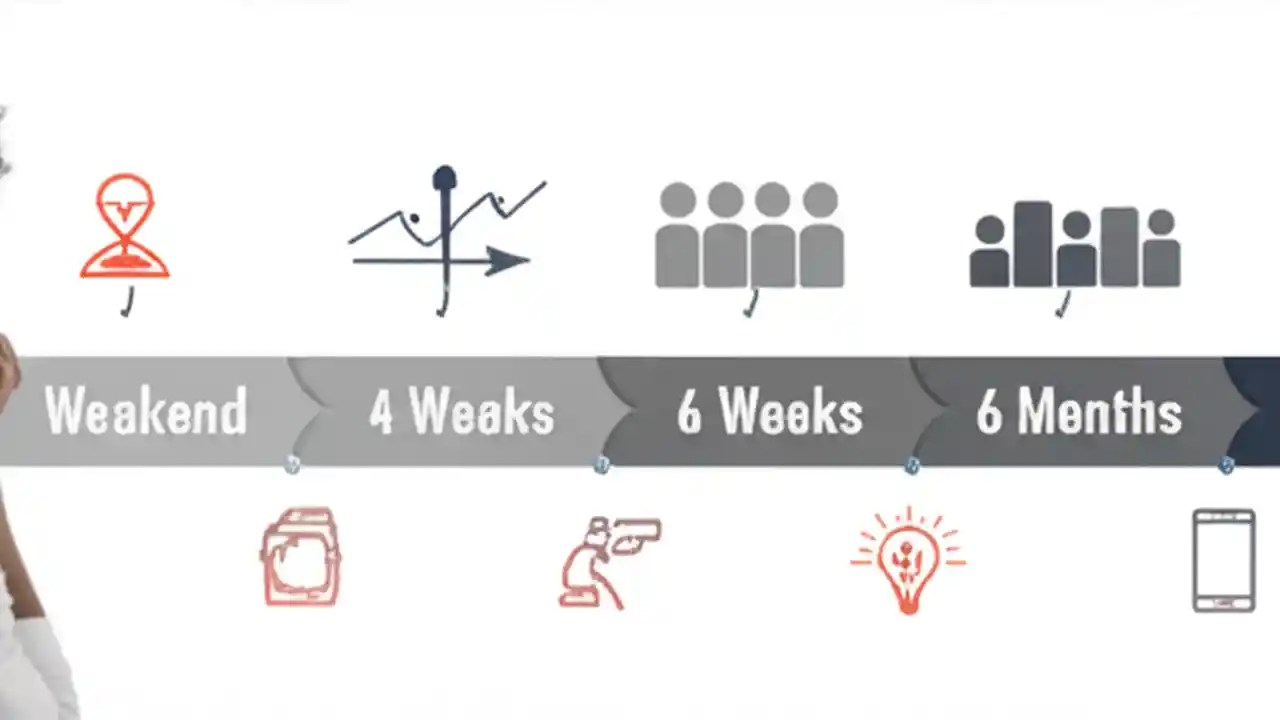 Weakend

4 Weaks

6 Weeks

6 Menths