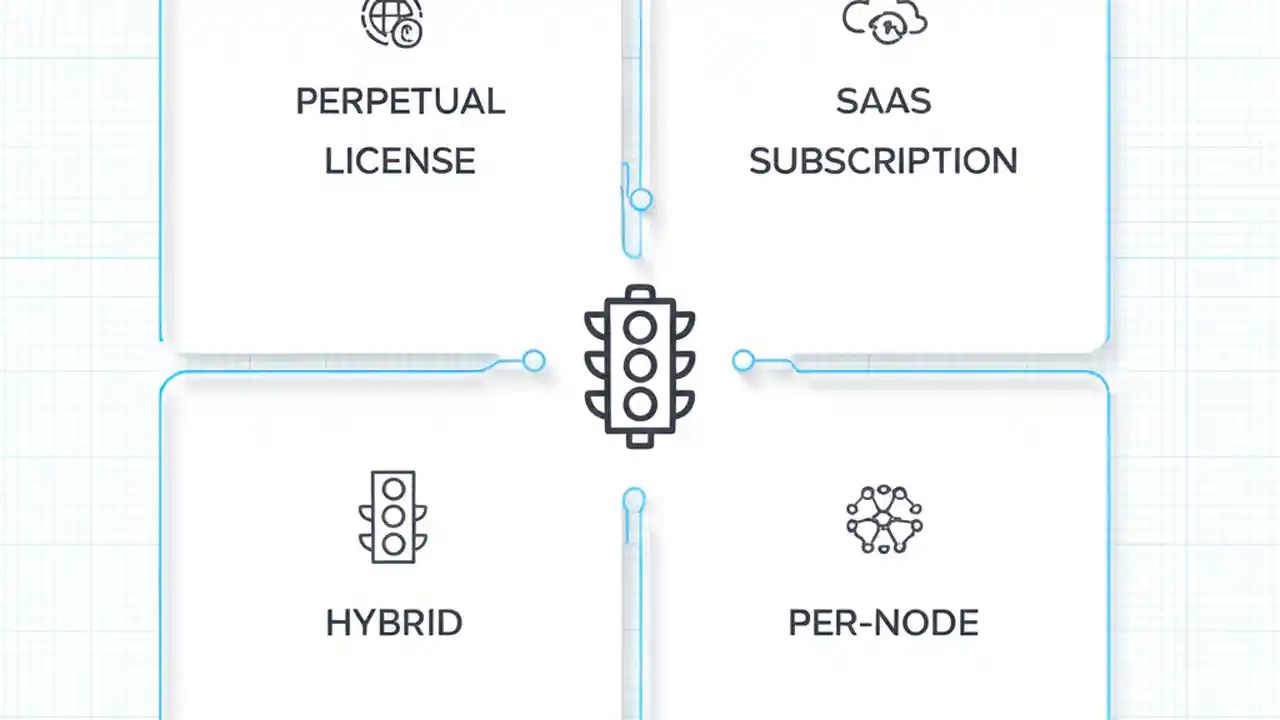 PERPETUAL LICENSE

SAAS SUBSCRIPTION

HYBRID

PER-NODE