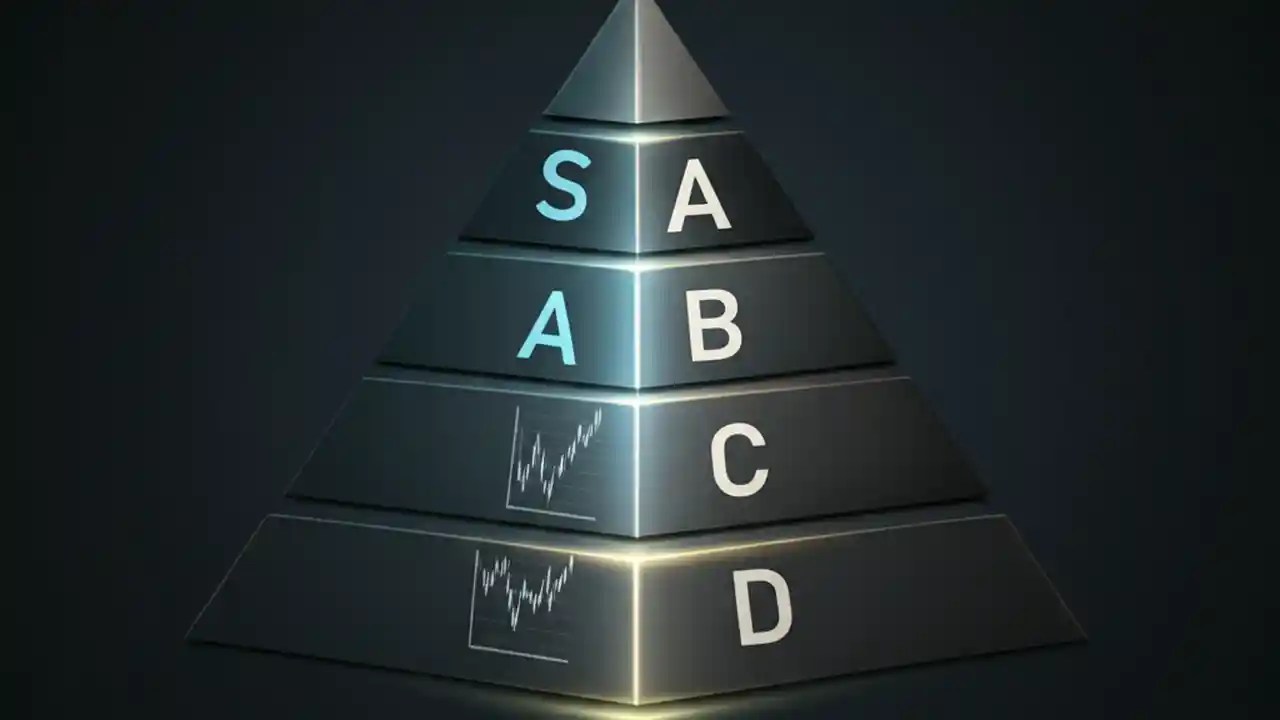 S A
A B
C
D