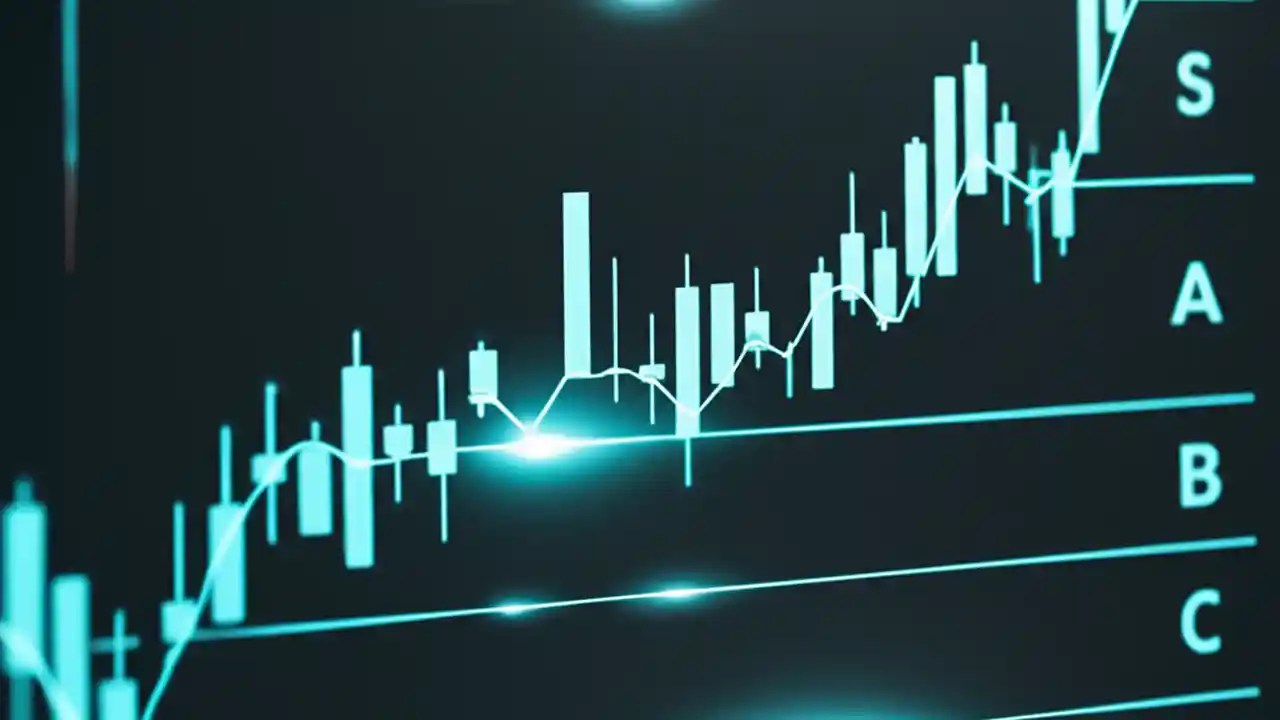 S
A
B
C