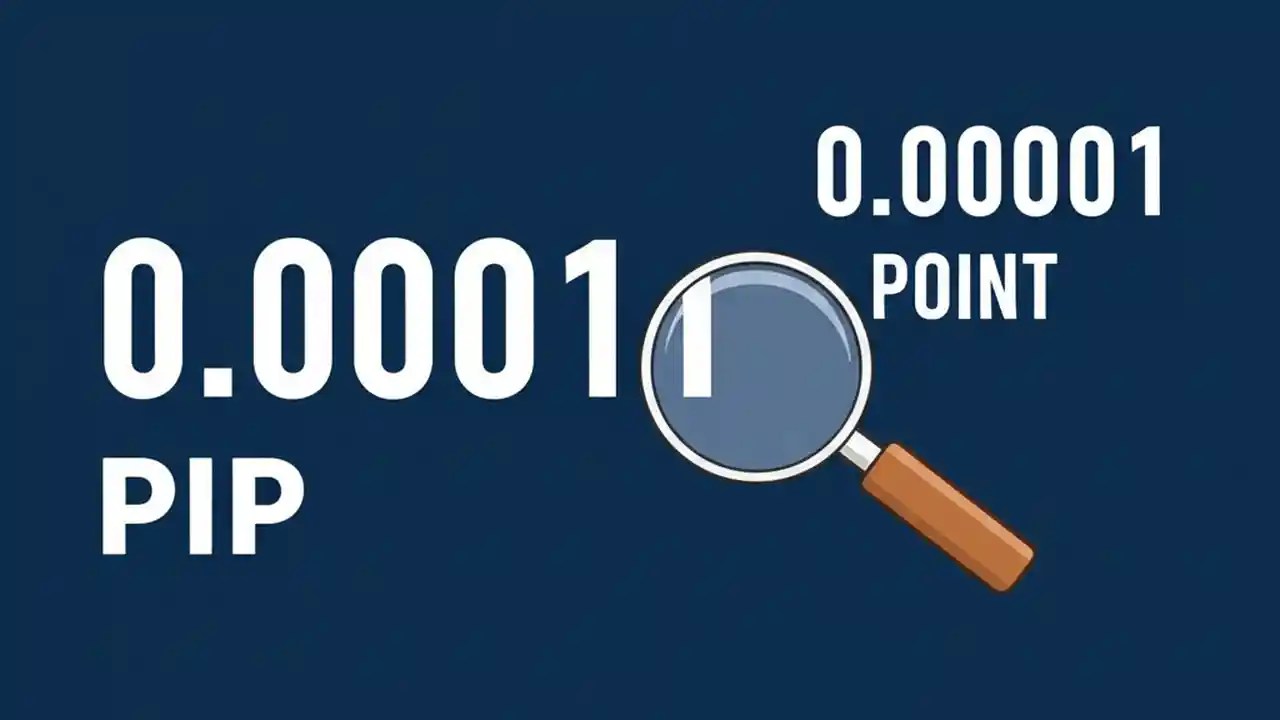 0.0001

PIP

0.00001

POINT