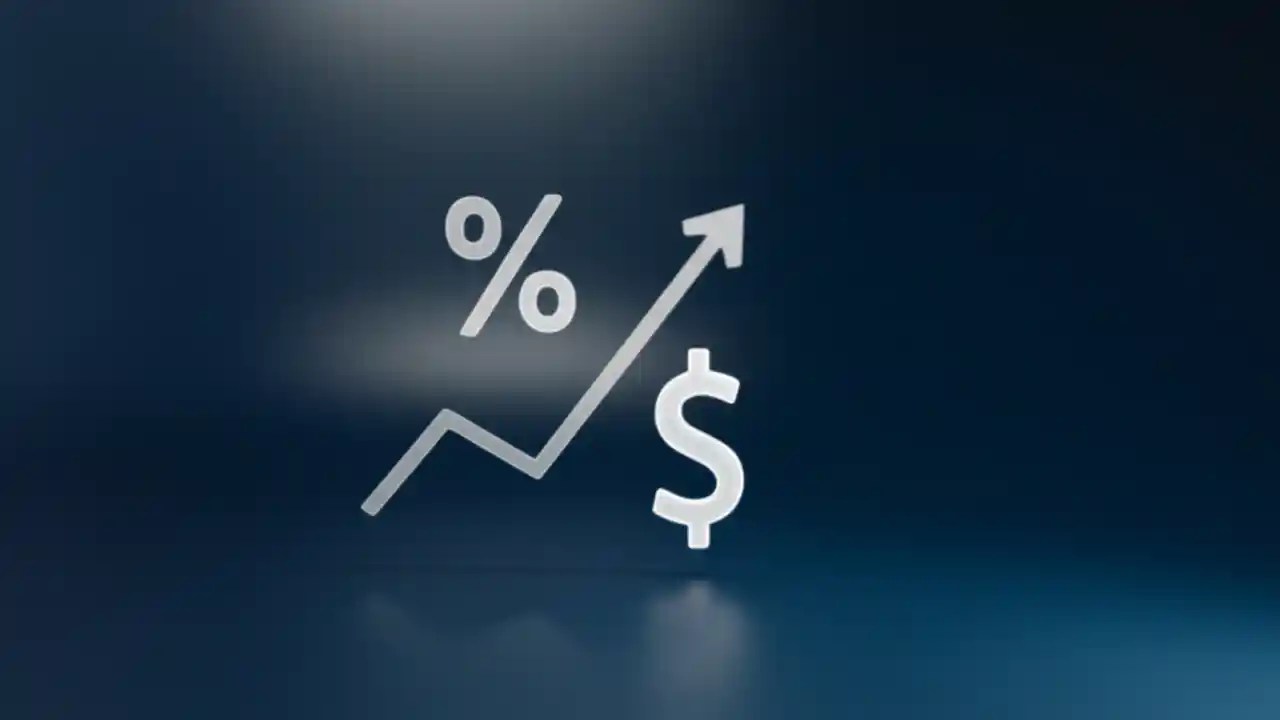 %
$