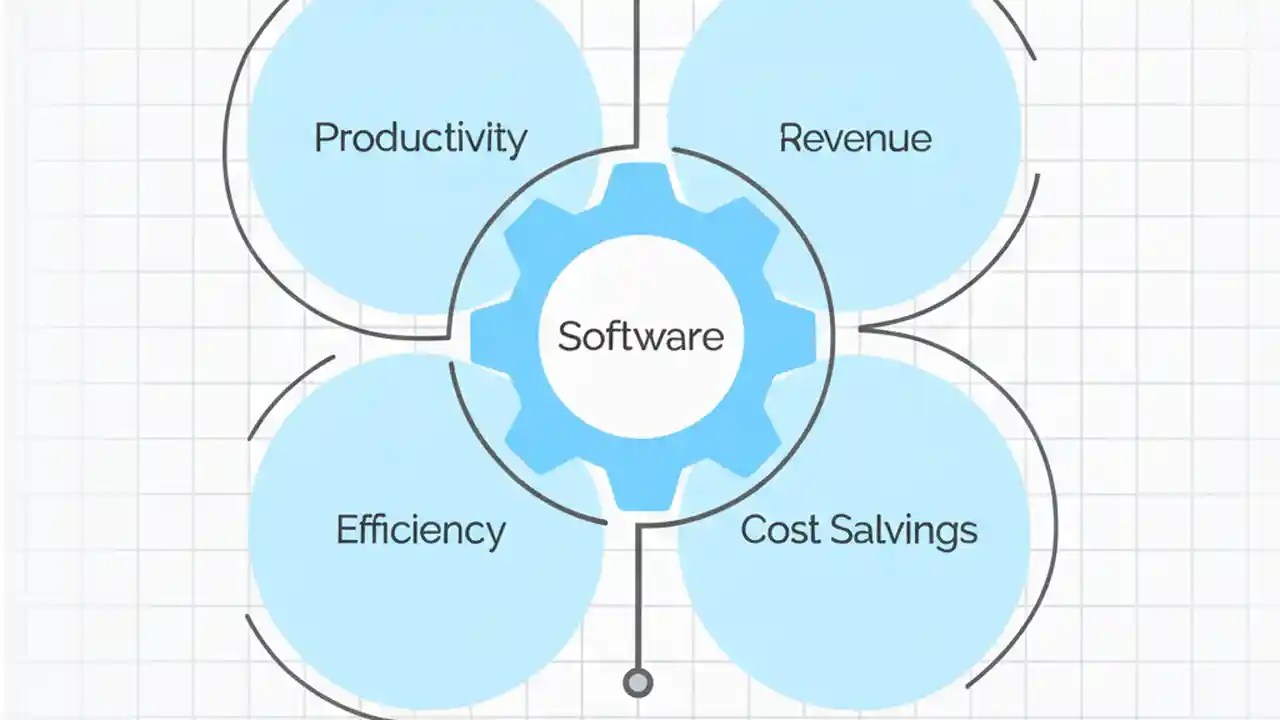 Productivity

Revenue

Software

Efficiency

Cost Salvings