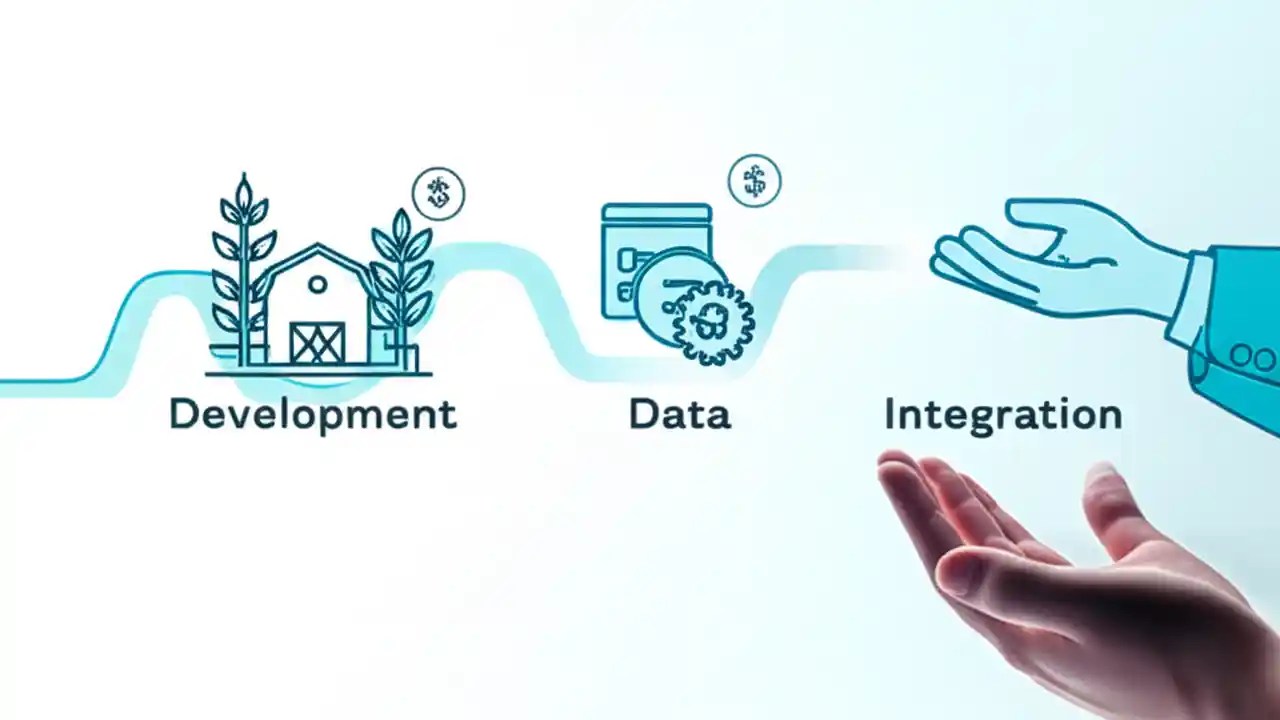 Development

Data

Integration