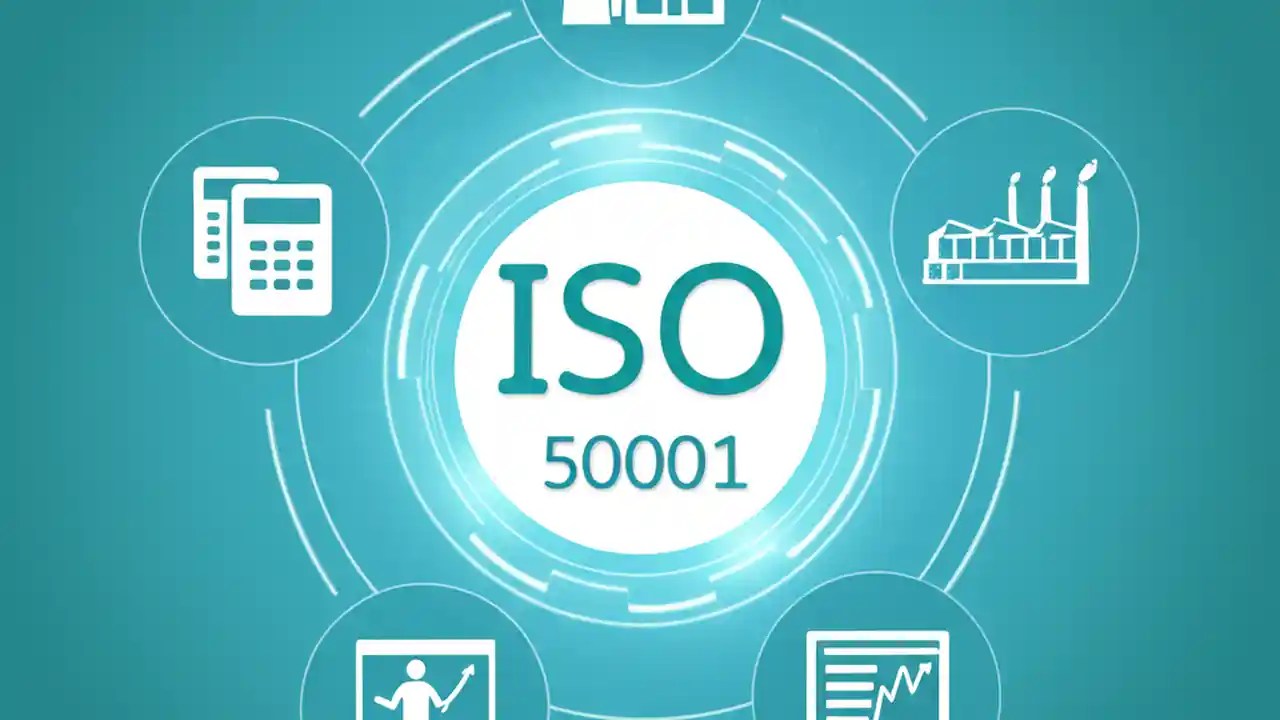 ISO
50001