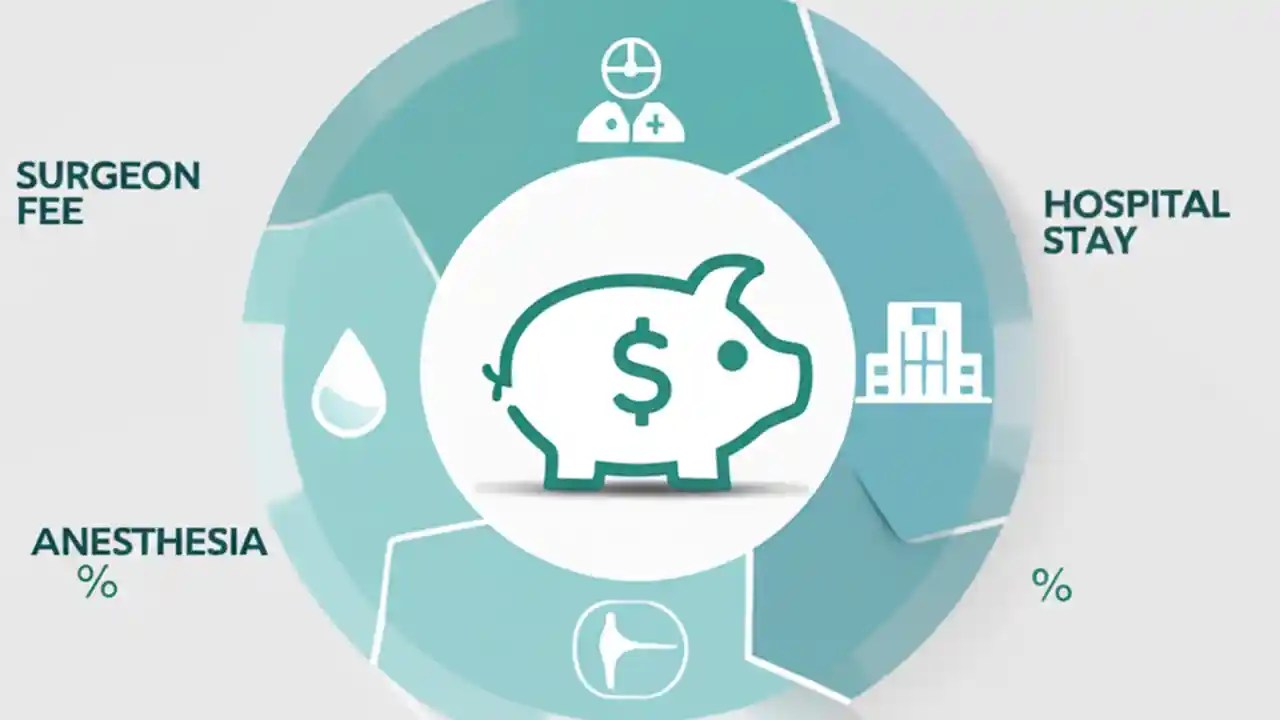 SURGEON FEE

HOSPITAL STAY

$

ANESTHESIA
%

%