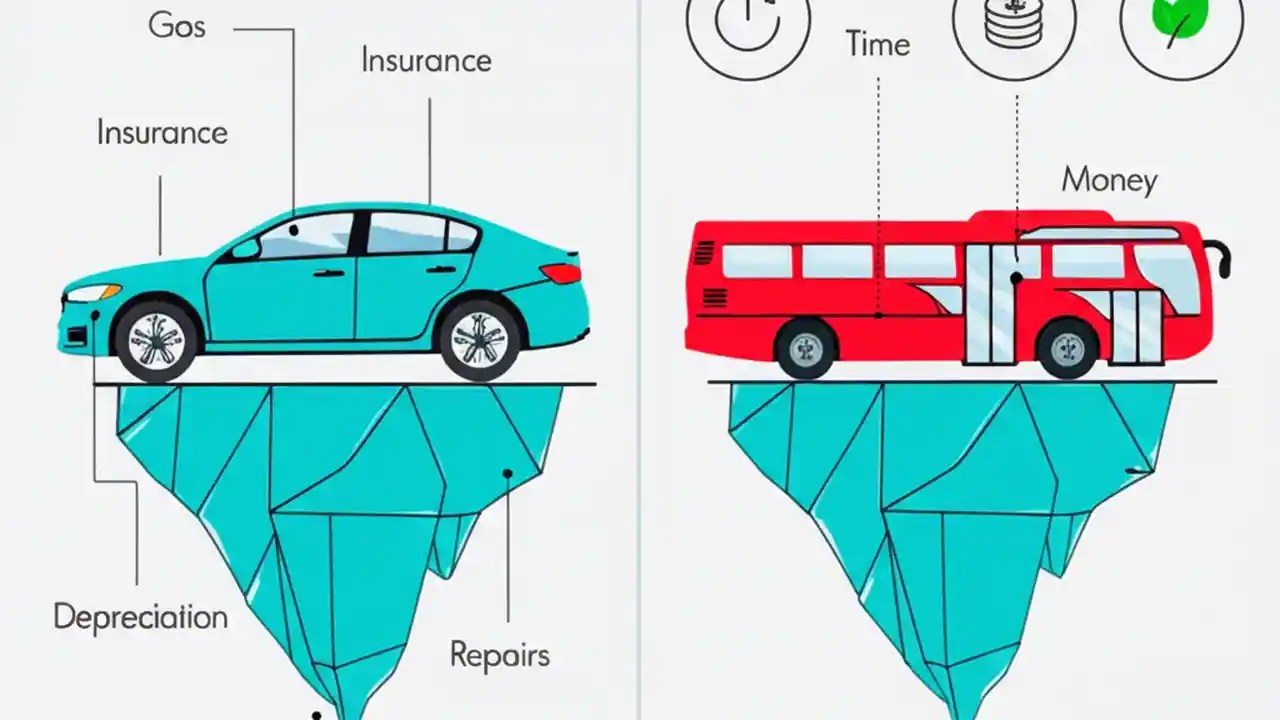 Gos

Insurance

Insurance

Depreciation

Repairs

Time

Money