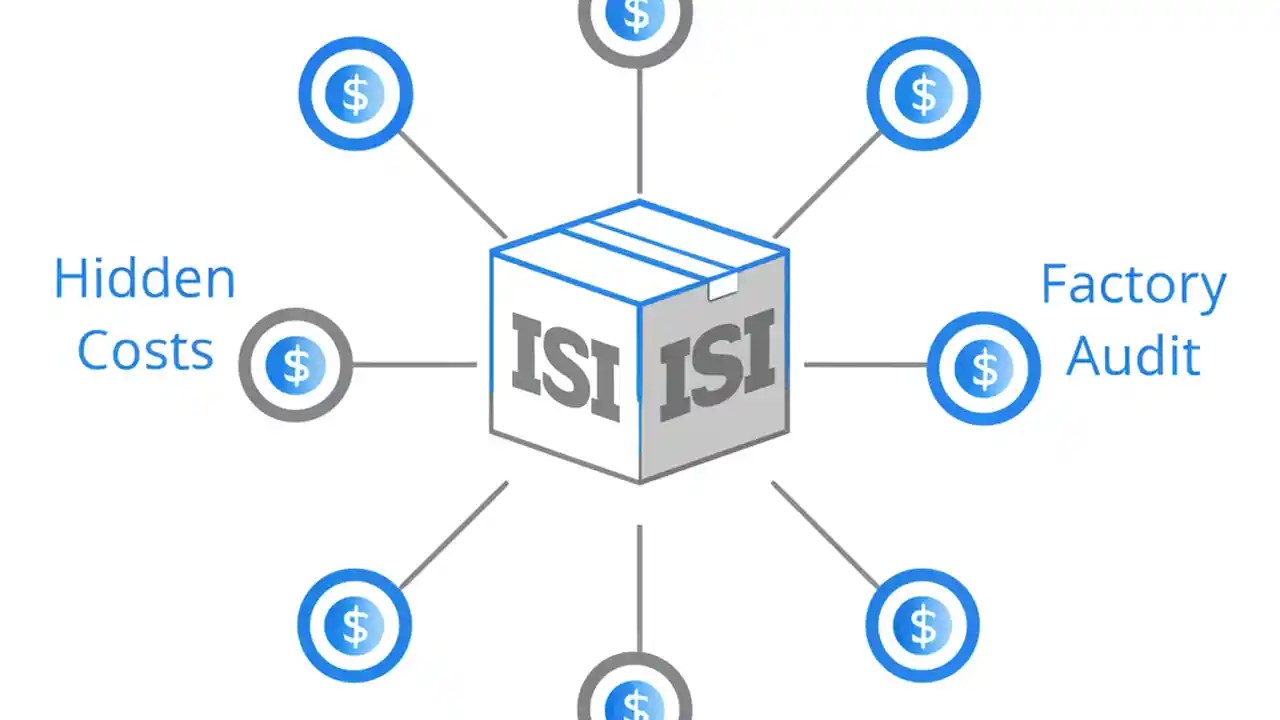 $

$

$

Hidden Costs

$

ISI ISI

Factory Audit

$

$

$

$