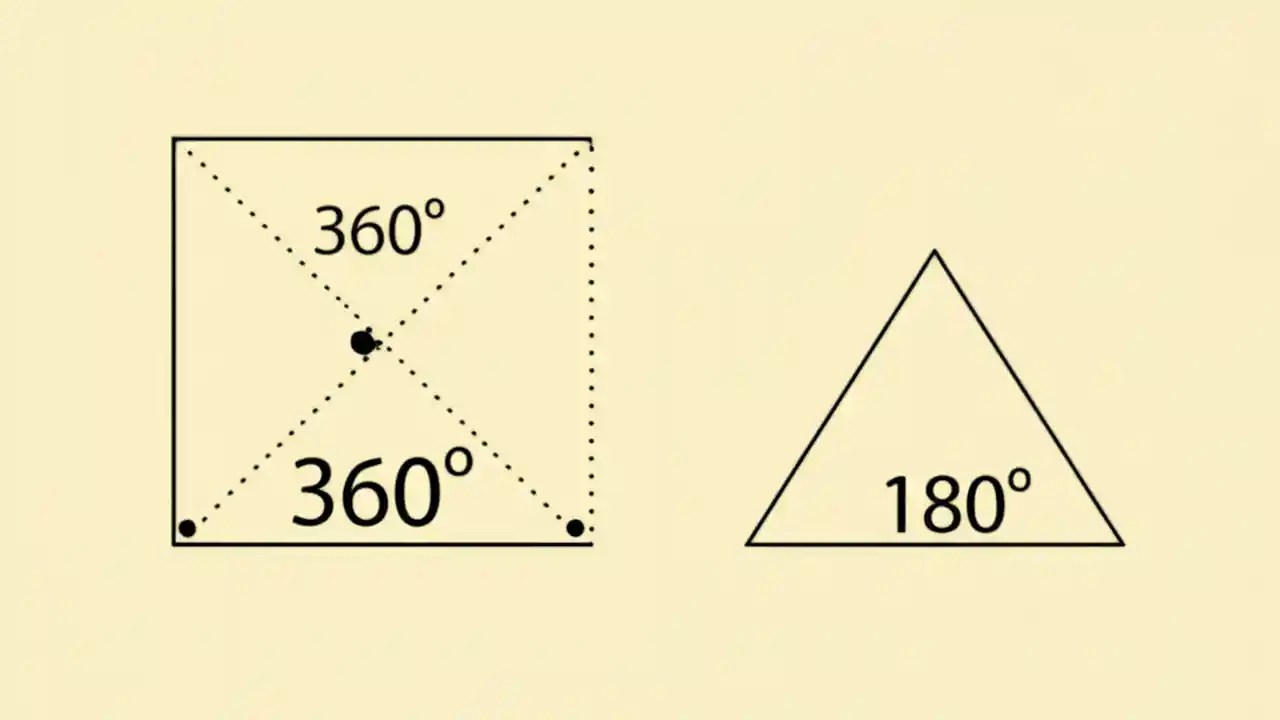 $360^\circ$

$360^\circ$

$180^\circ$