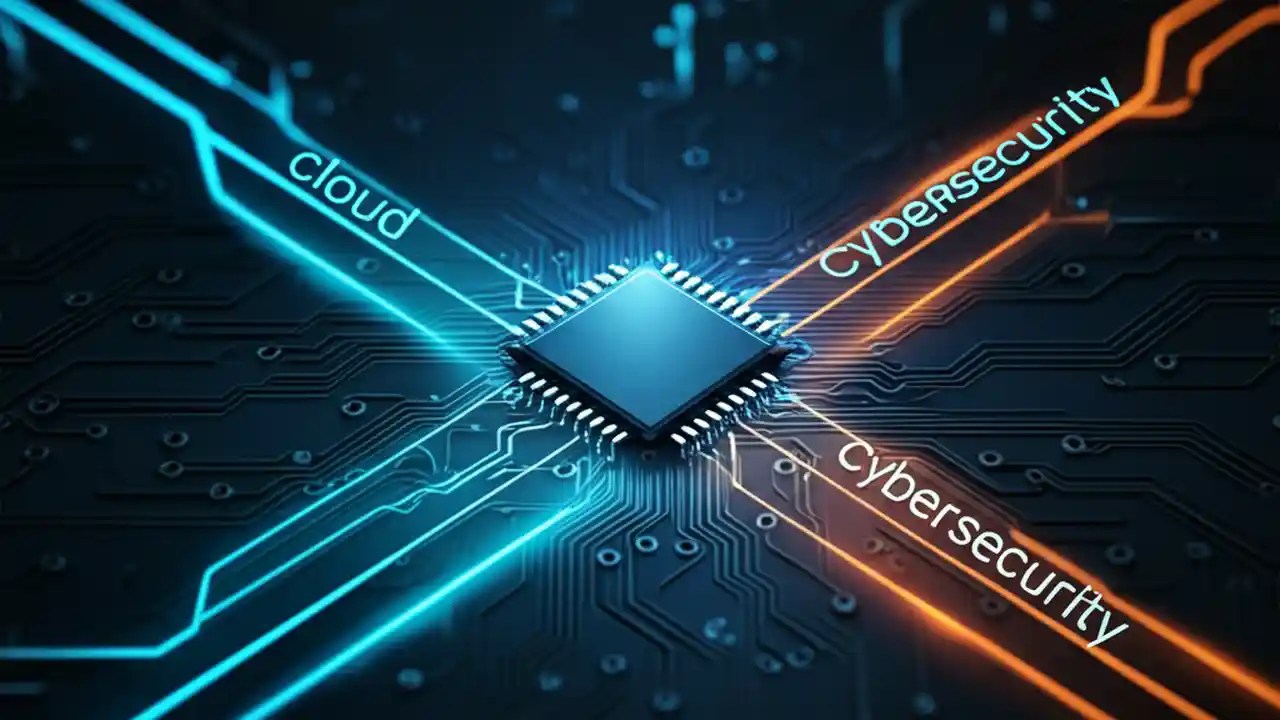 cloud

Cybersecurity

cybersecurity