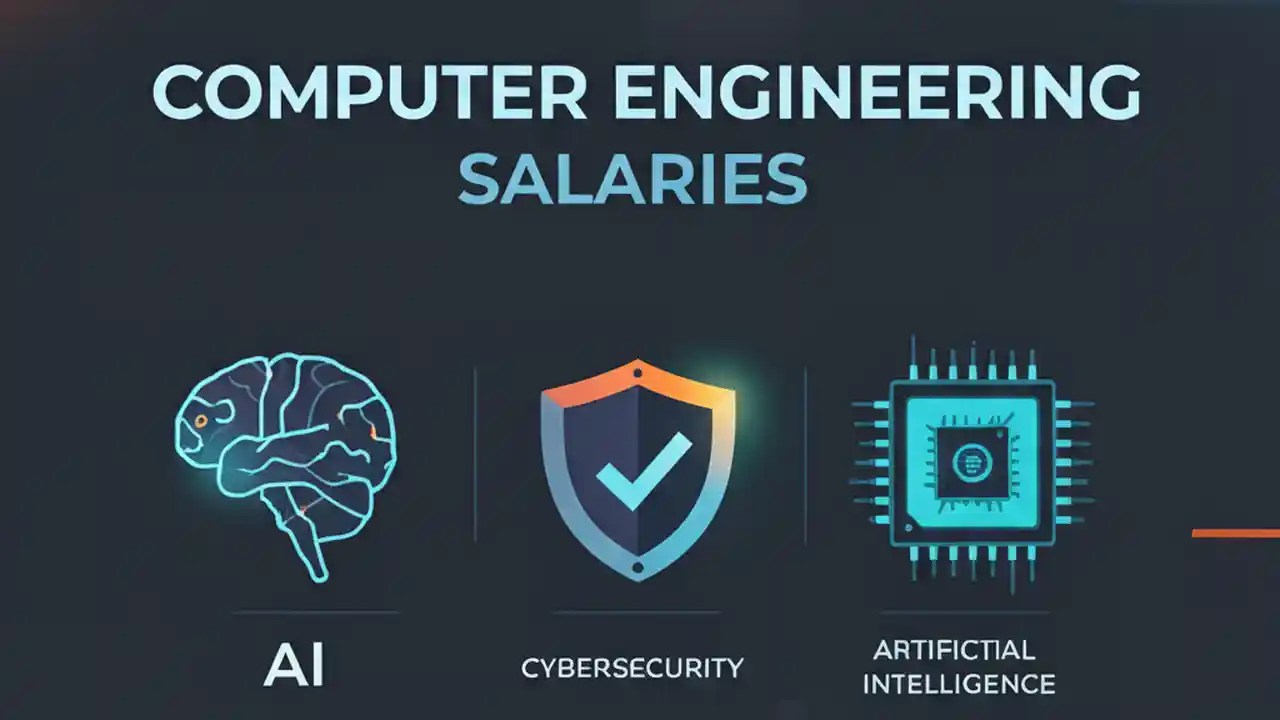 COMPUTER ENGINEERING SALARIES

AI

CYBERSECURITY

ARTIFICTIAL INTELLIGENCE