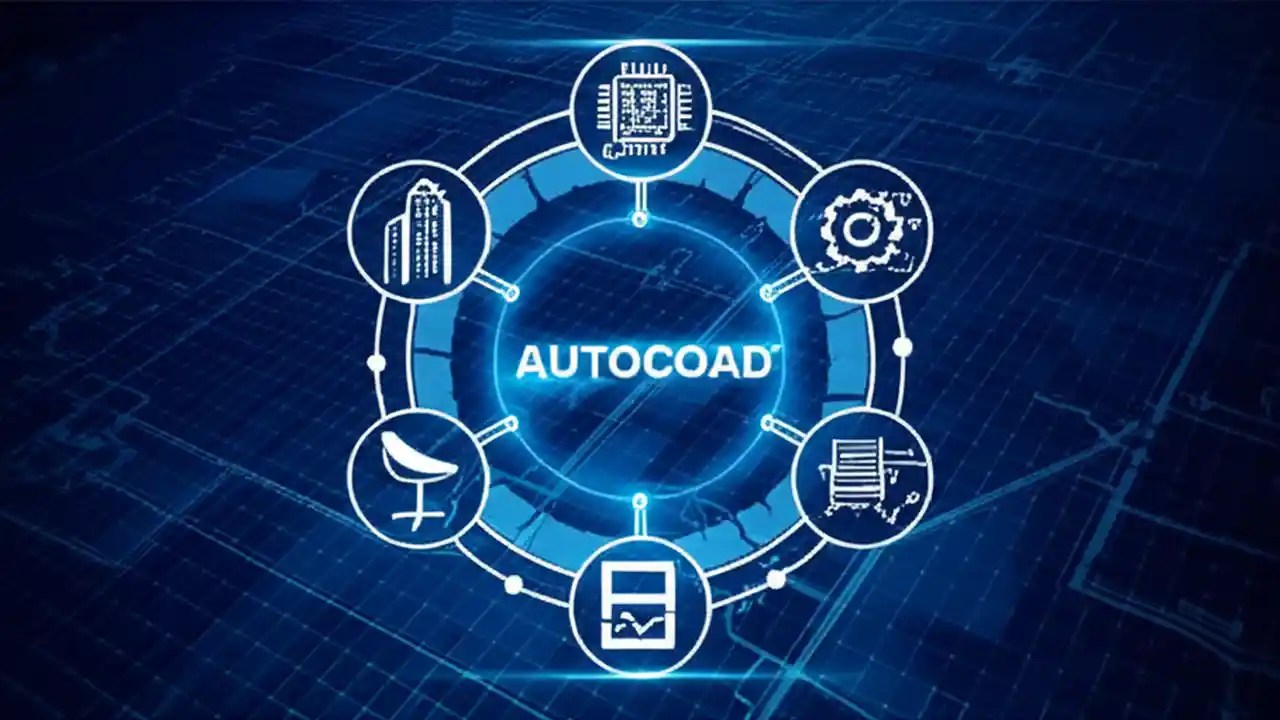 AUTOCOAD