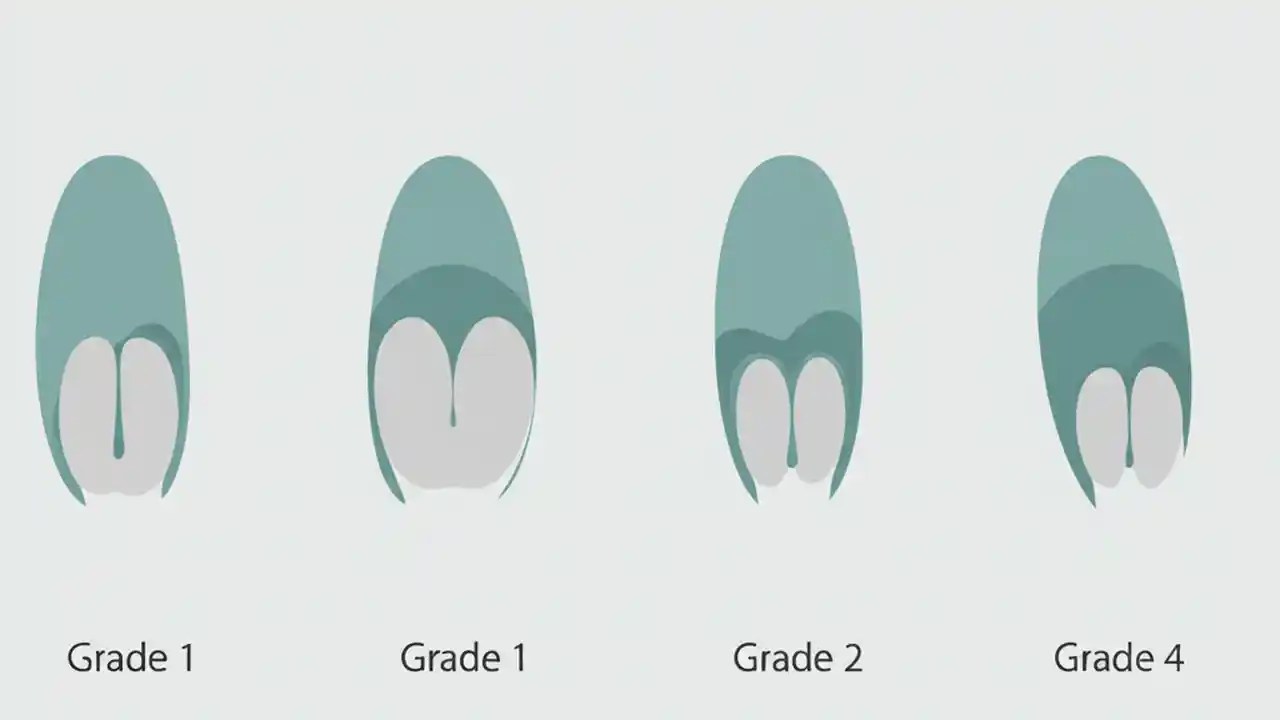 Grade 1

Grade 1

Grade 2

Grade 4