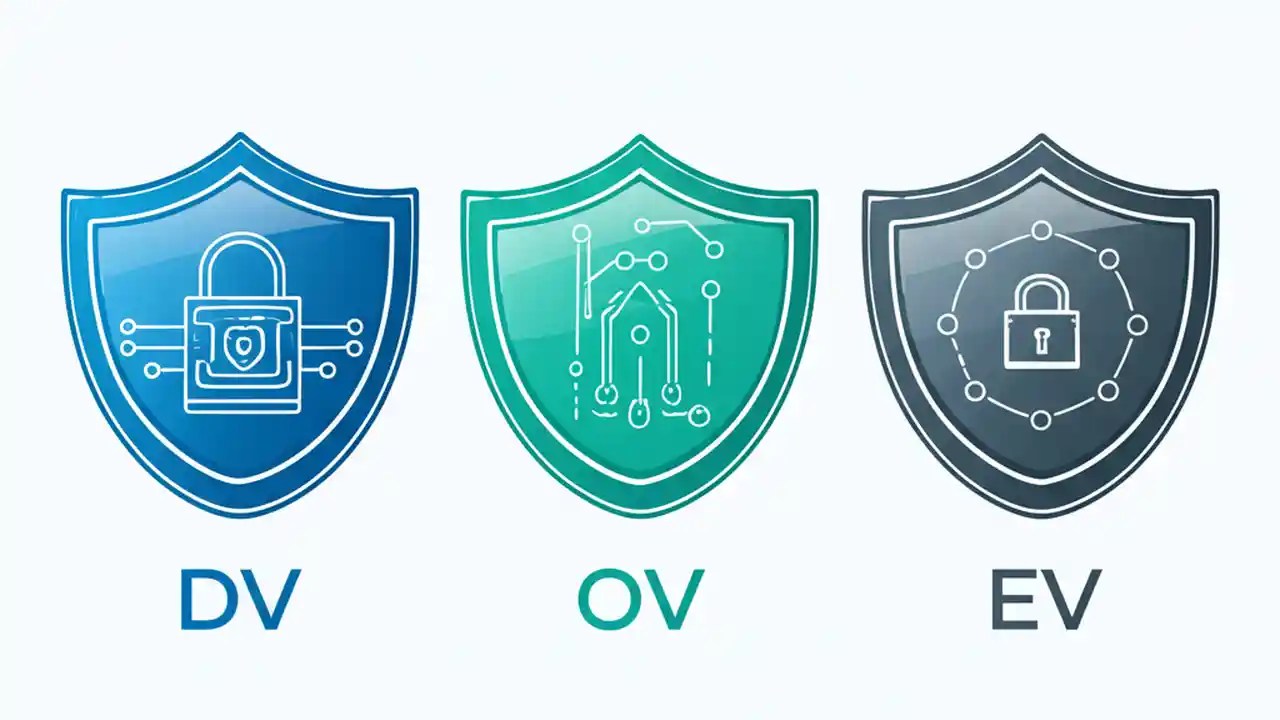 DV

OV

EV