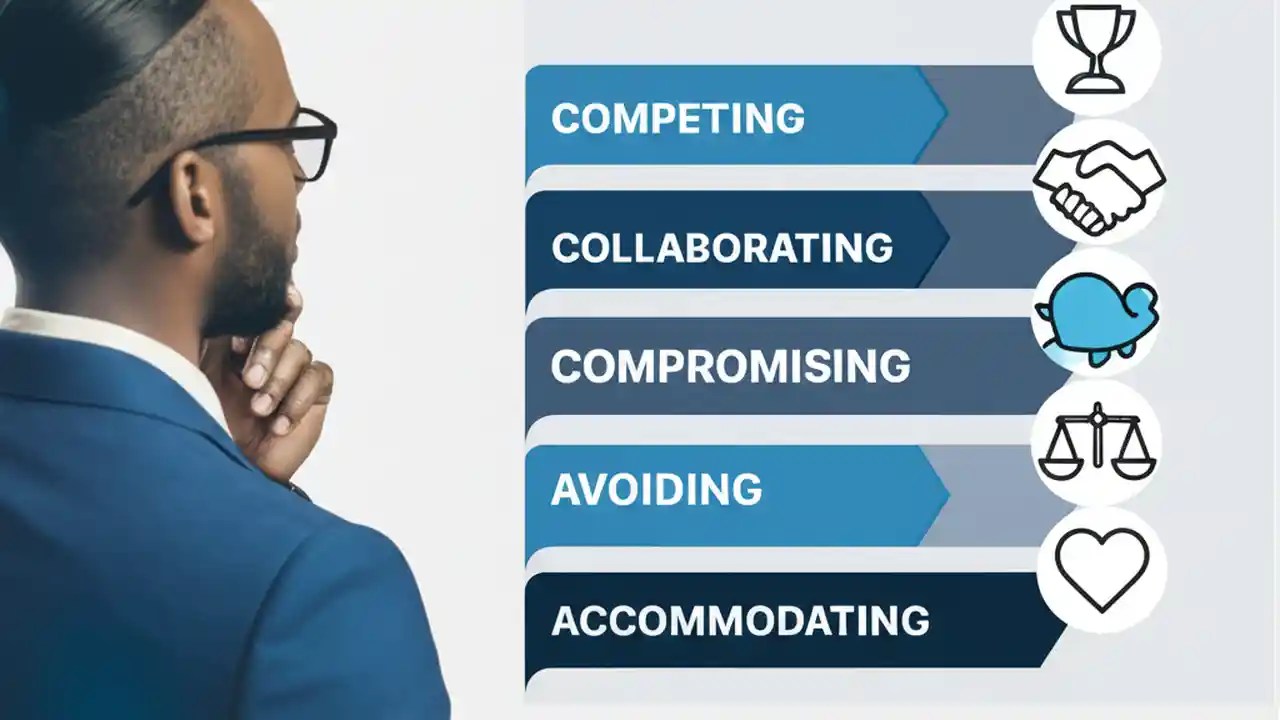 COMPETING

COLLABORATING

COMPROMISING

AVOIDING

ACCOMMODATING