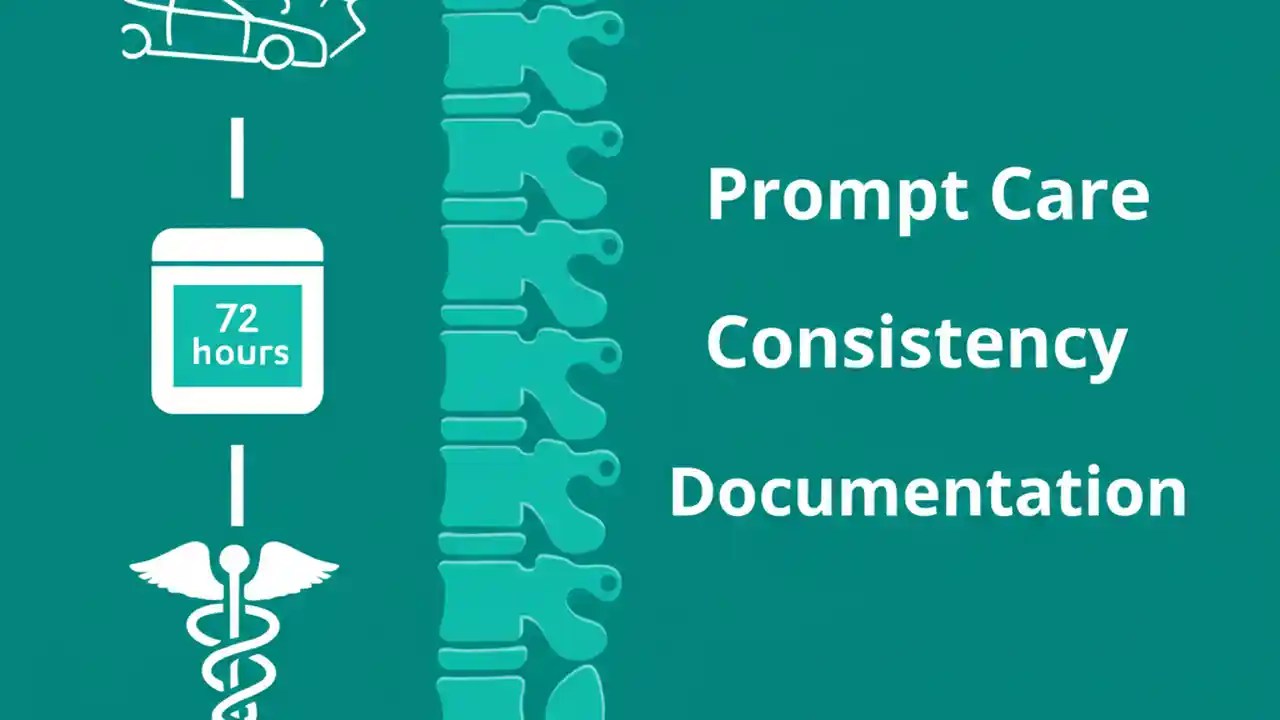 72 hours

Prompt Care

Consistency

Documentation