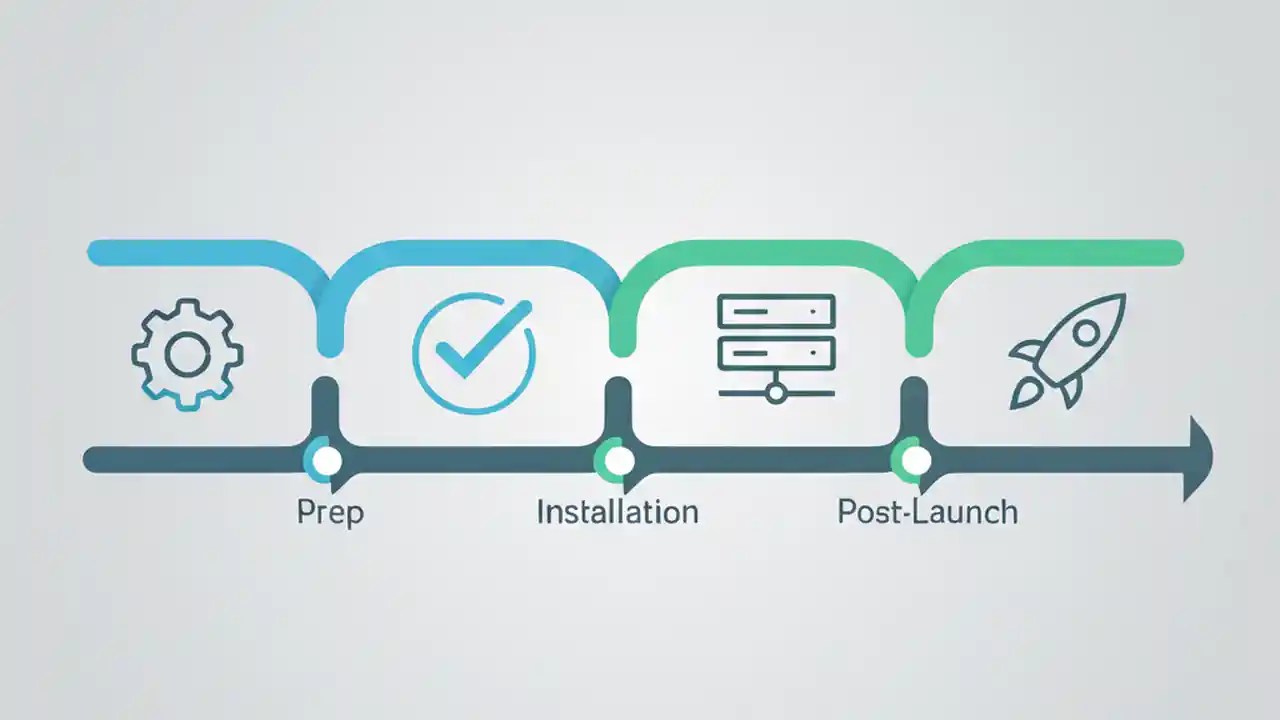 Prep
Installation
Post-Launch