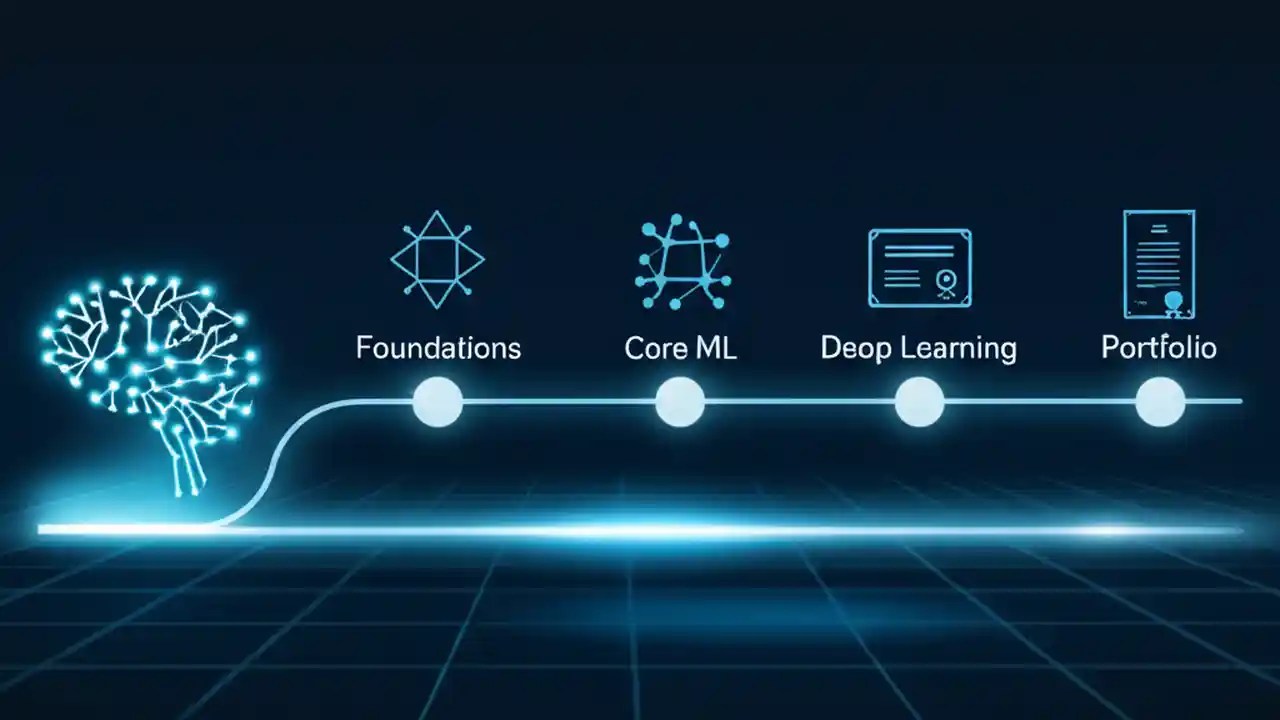 Foundations

Core ML

Deop Learning

Portfolio