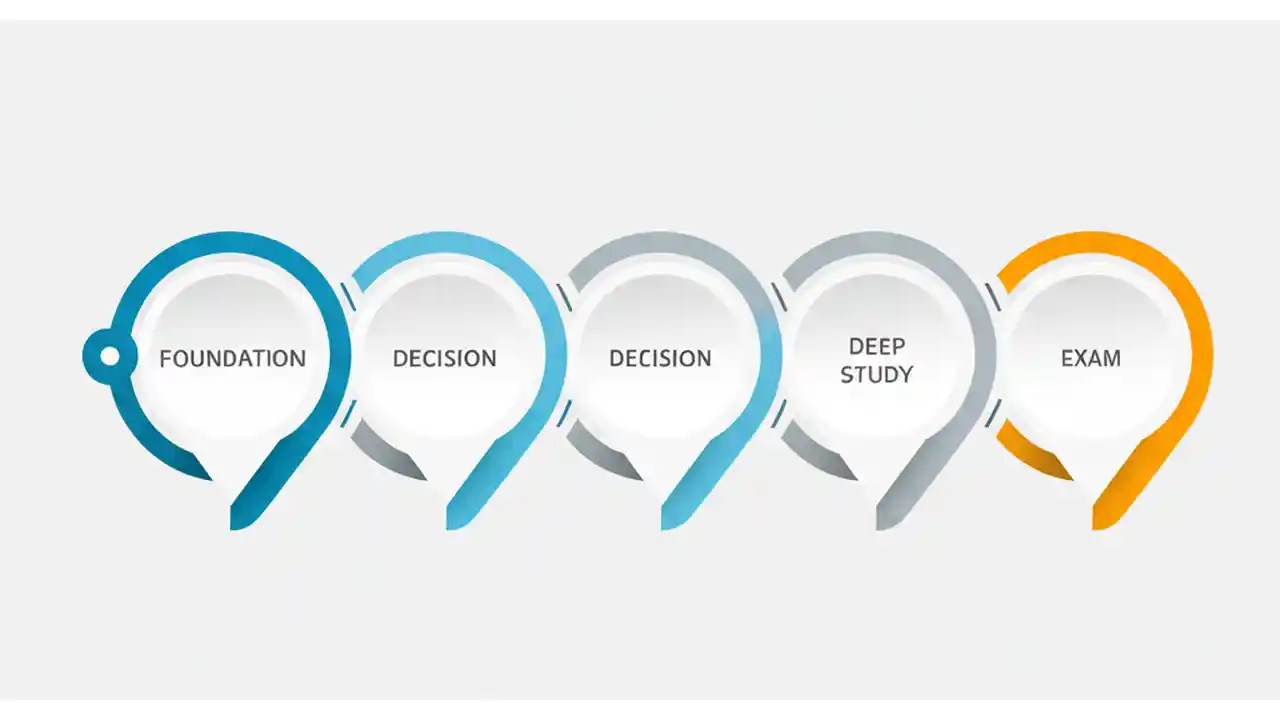 FOUNDATION

DECISION

DECISION

DEEP STUDY

EXAM