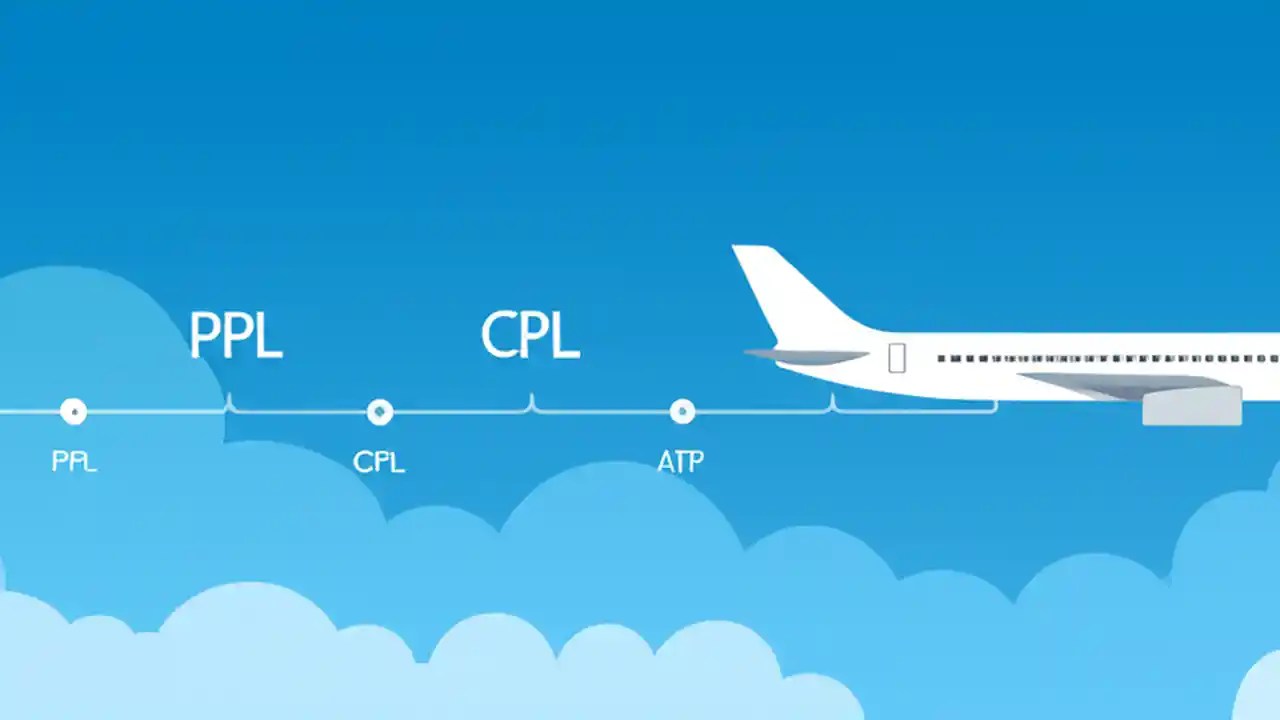 PPL
CPL
PPL
CPL
ATP