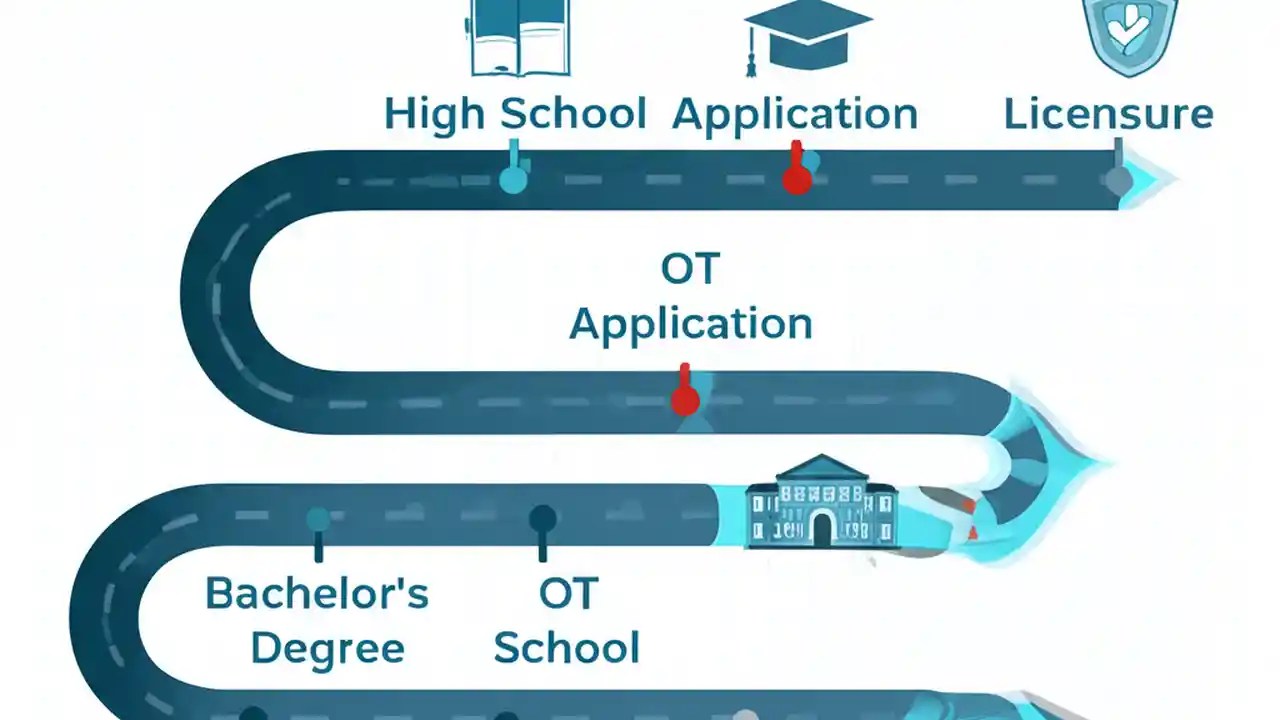 High School Application Licensure

OT Application

Bachelor's Degree

OT School