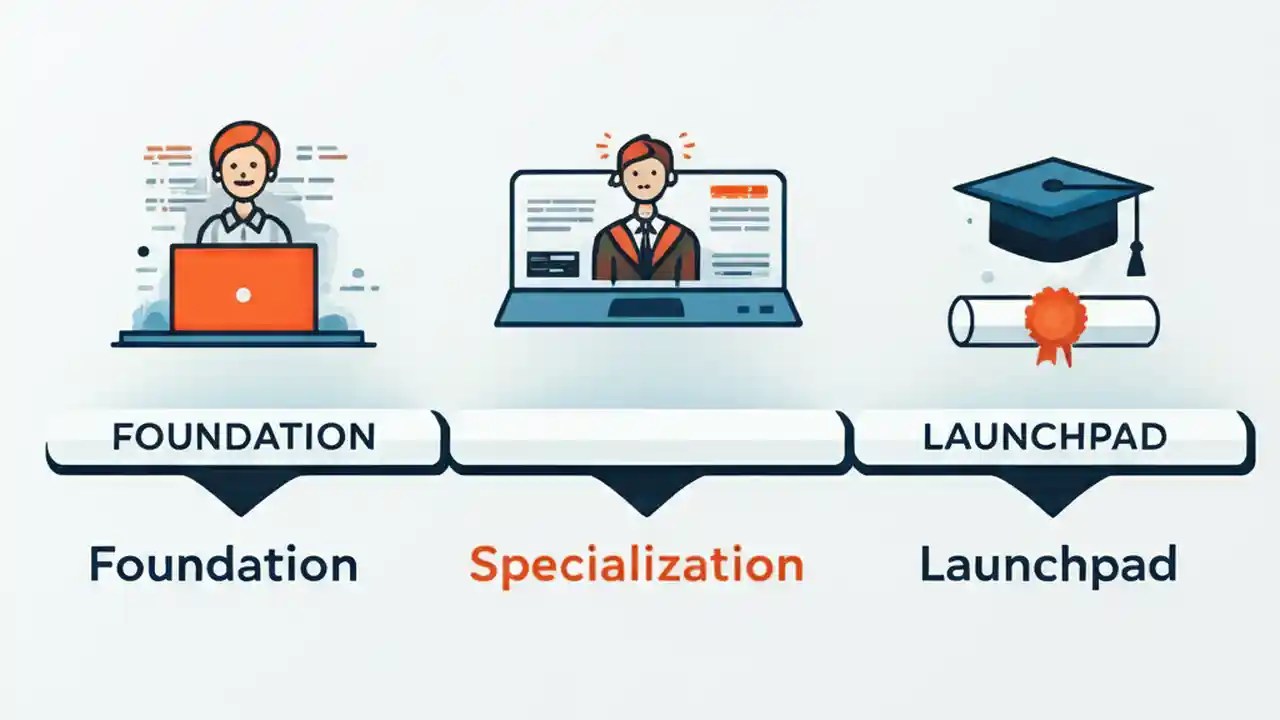 FOUNDATION

LAUNCHPAD

Foundation

Specialization

Launchpad