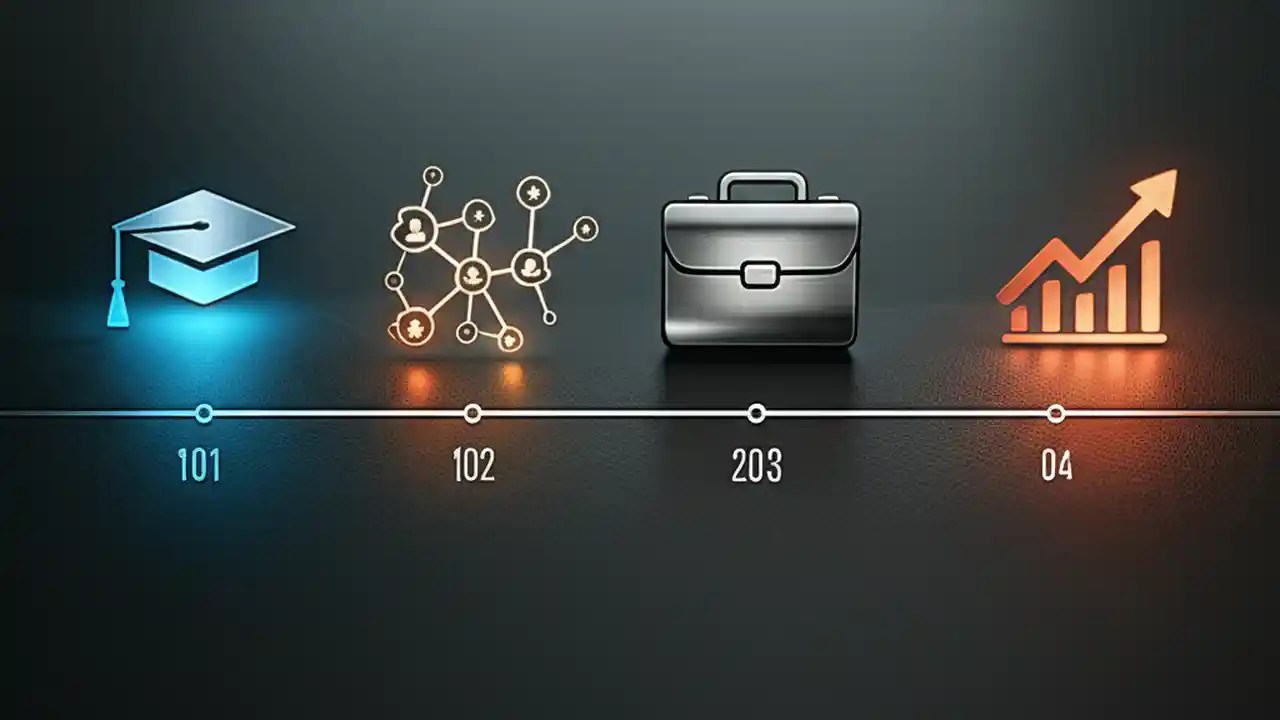 101

102

203

04