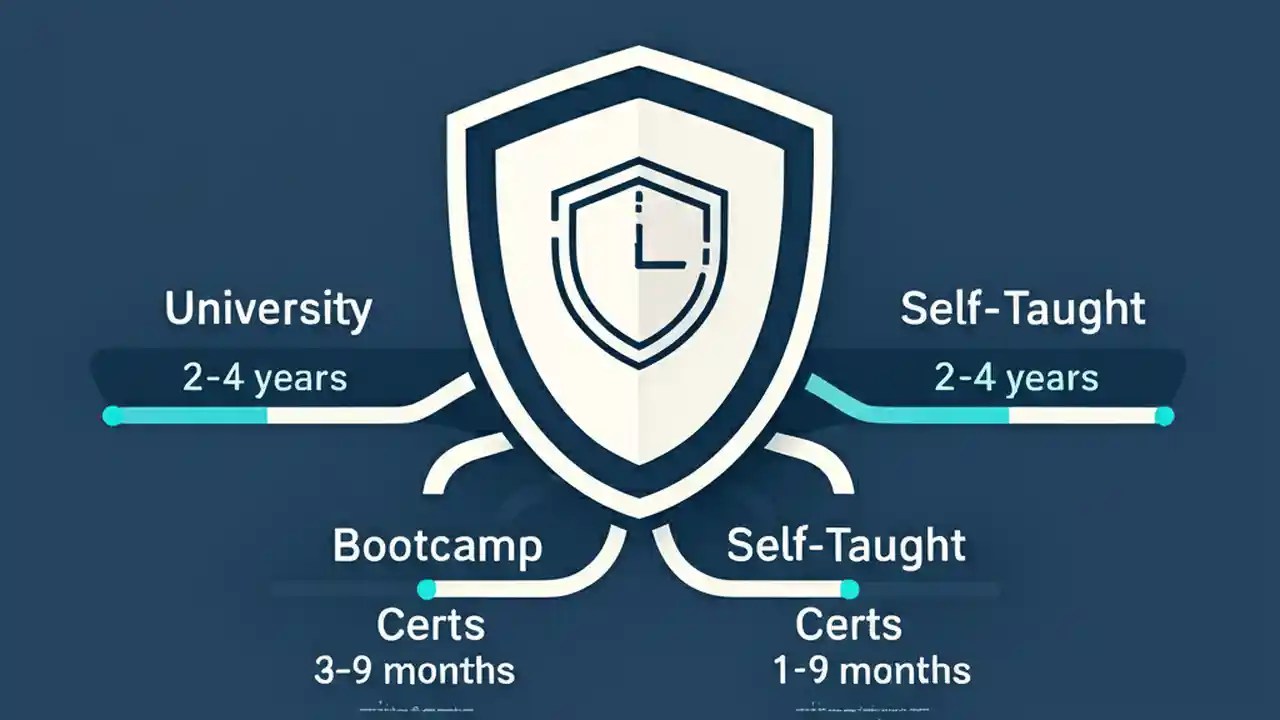 University
2-4 years

Self-Taught
2-4 years

Bootcamp
Certs
3-9 months

Self-Taught
Certs
1-9 months