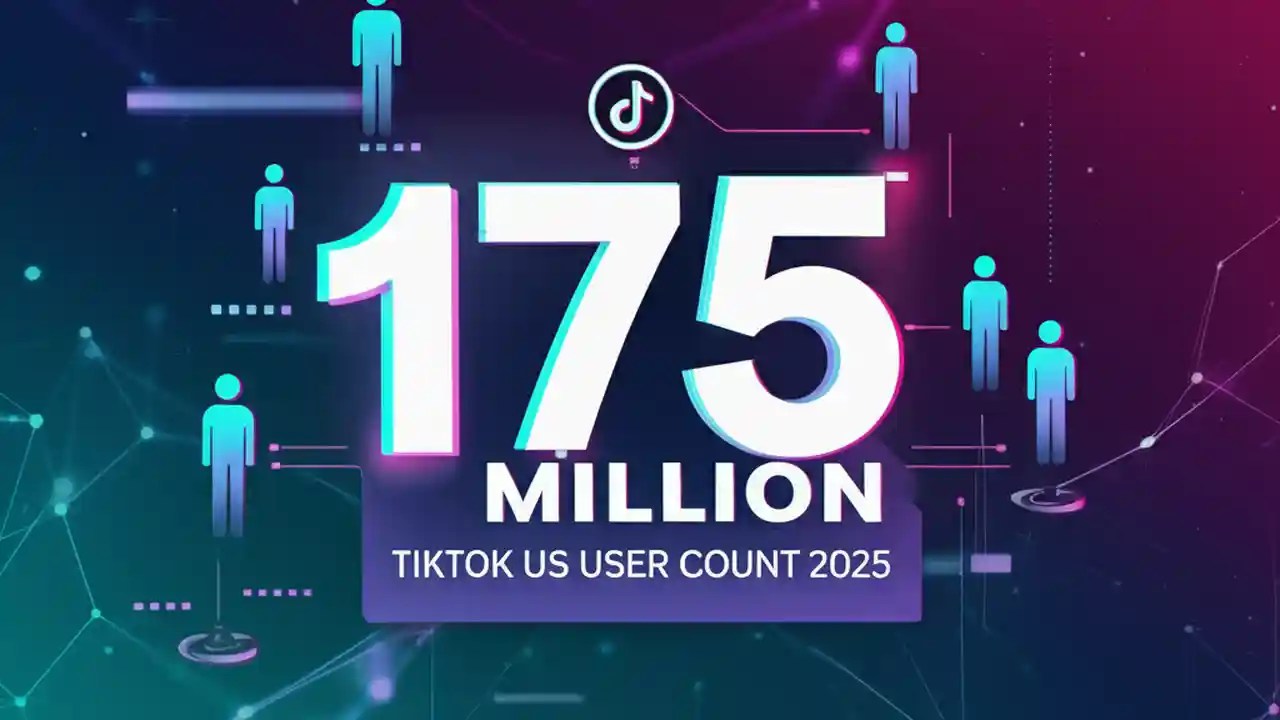 175
MILLION
TIKTOK US USER COUNT 2025