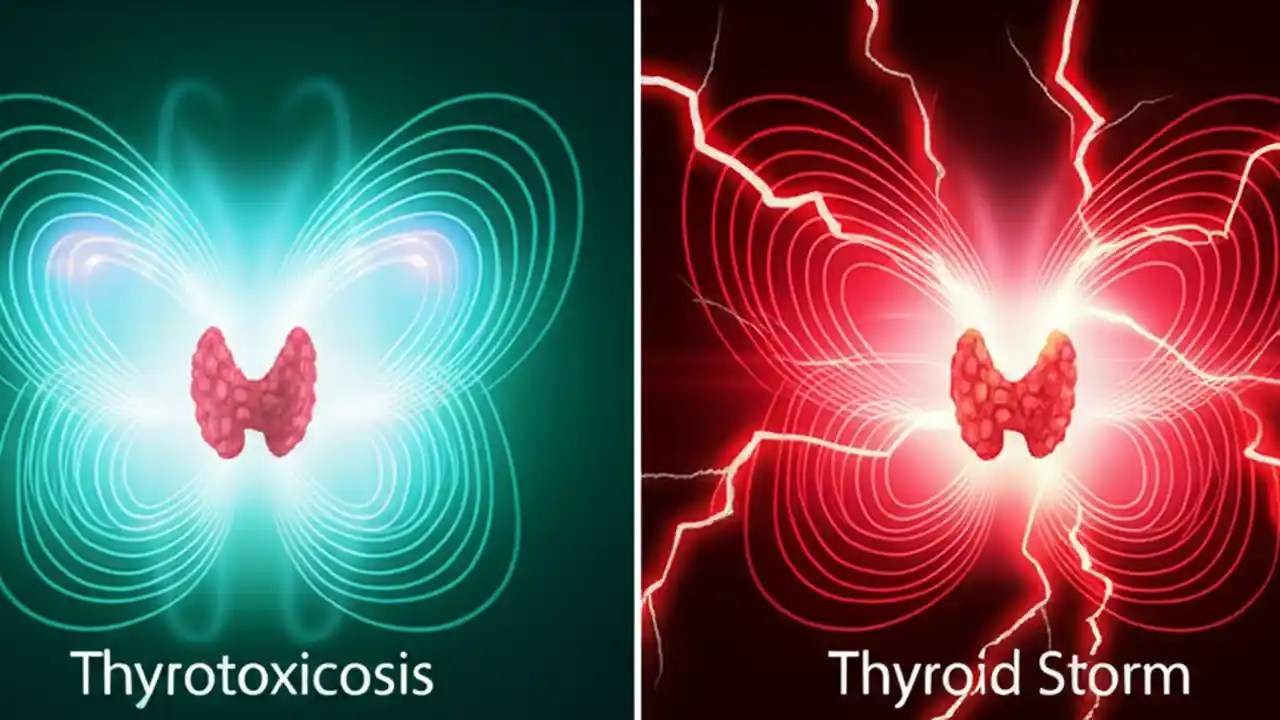 Thyrotoxicosis

Thyroid Storm