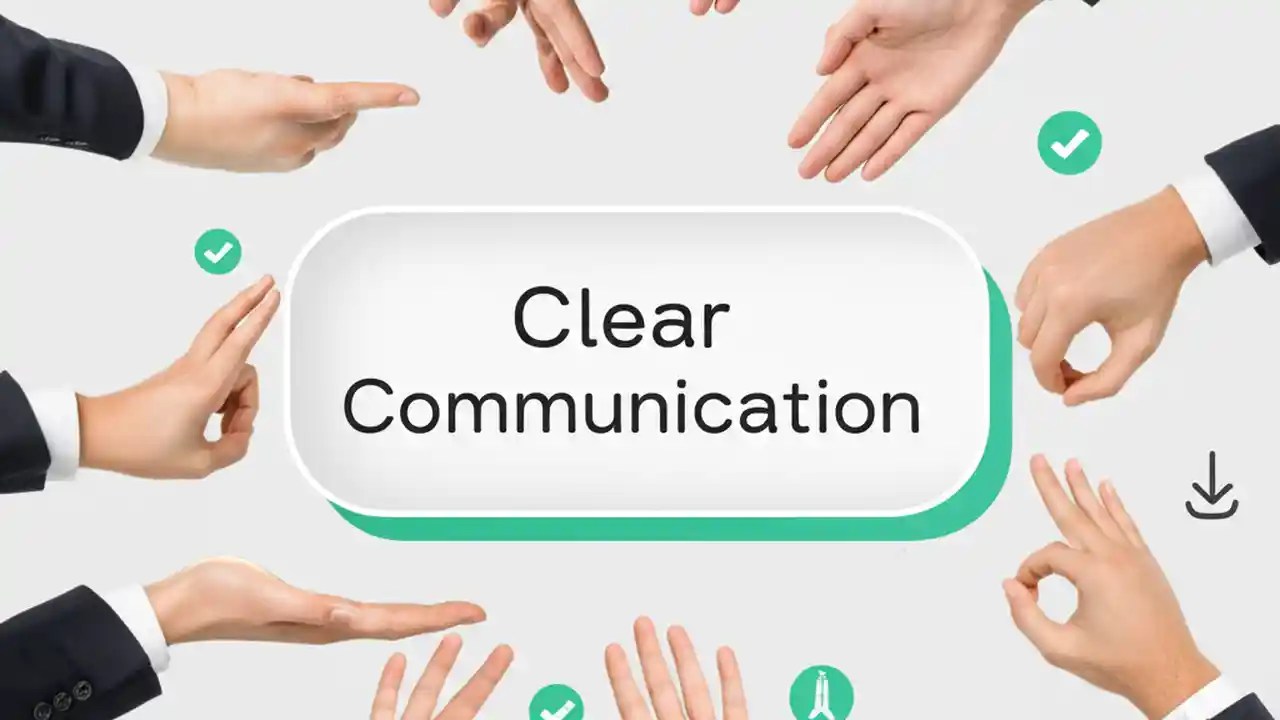 Clear Communication