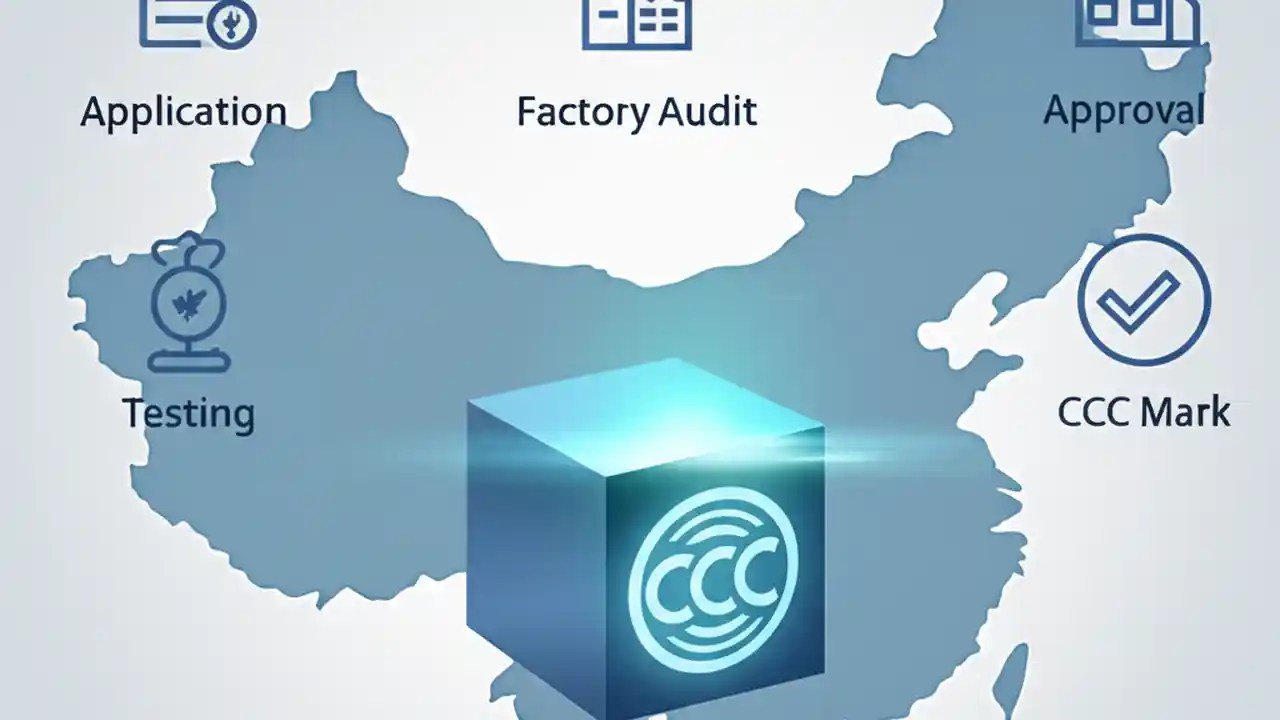 Application

Factory Audit

Approval

Testing

CCC Mark

CCC