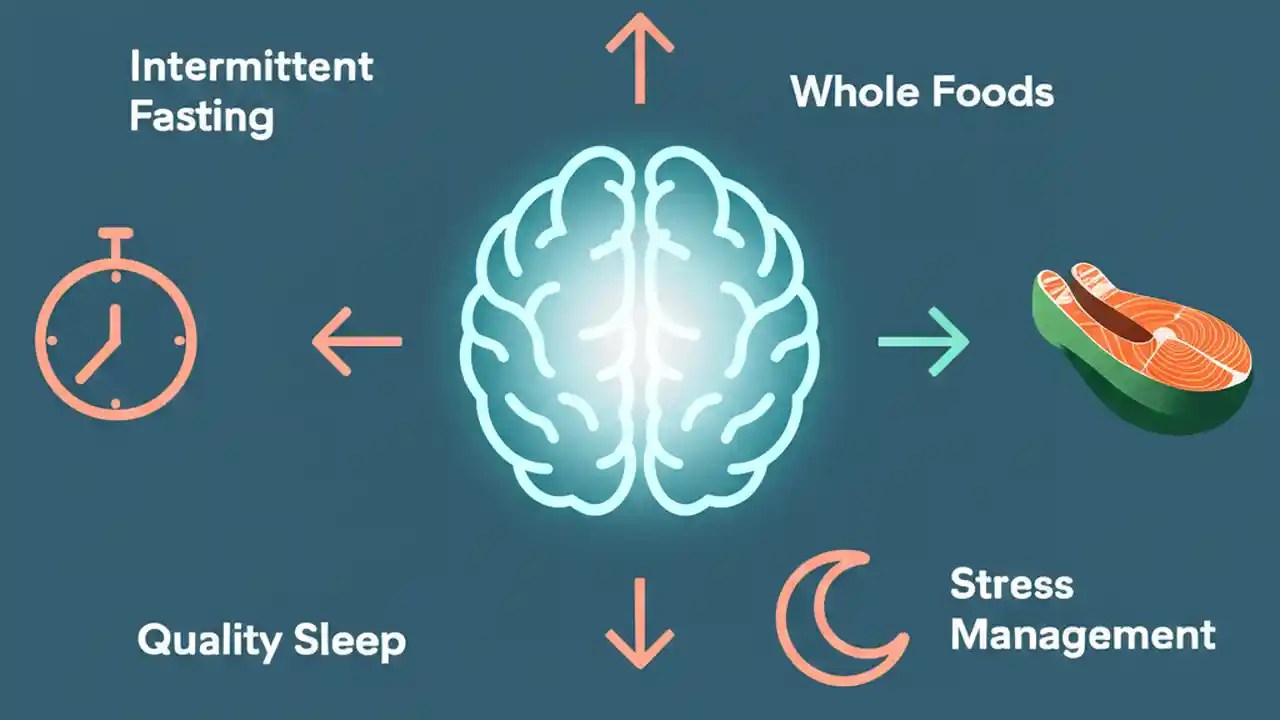 Intermittent Fasting

Whole Foods

Quality Sleep

Stress Management