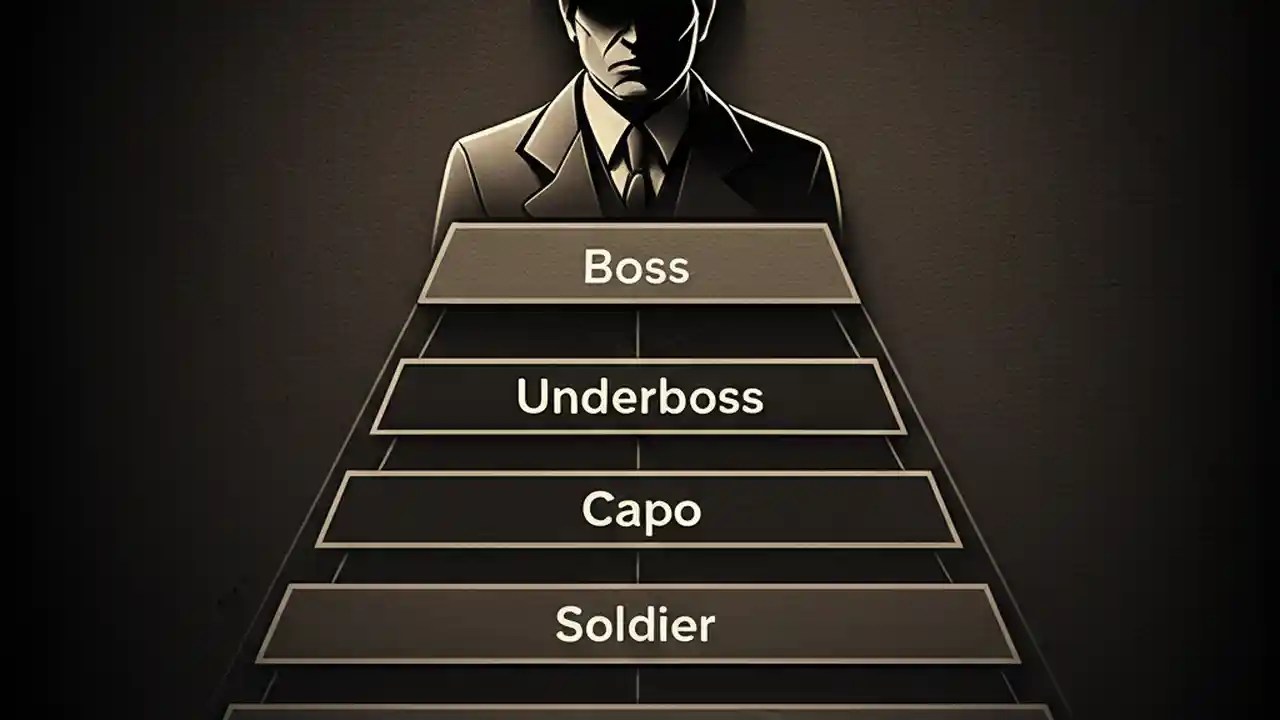 Boss

Underboss

Capo

Soldier