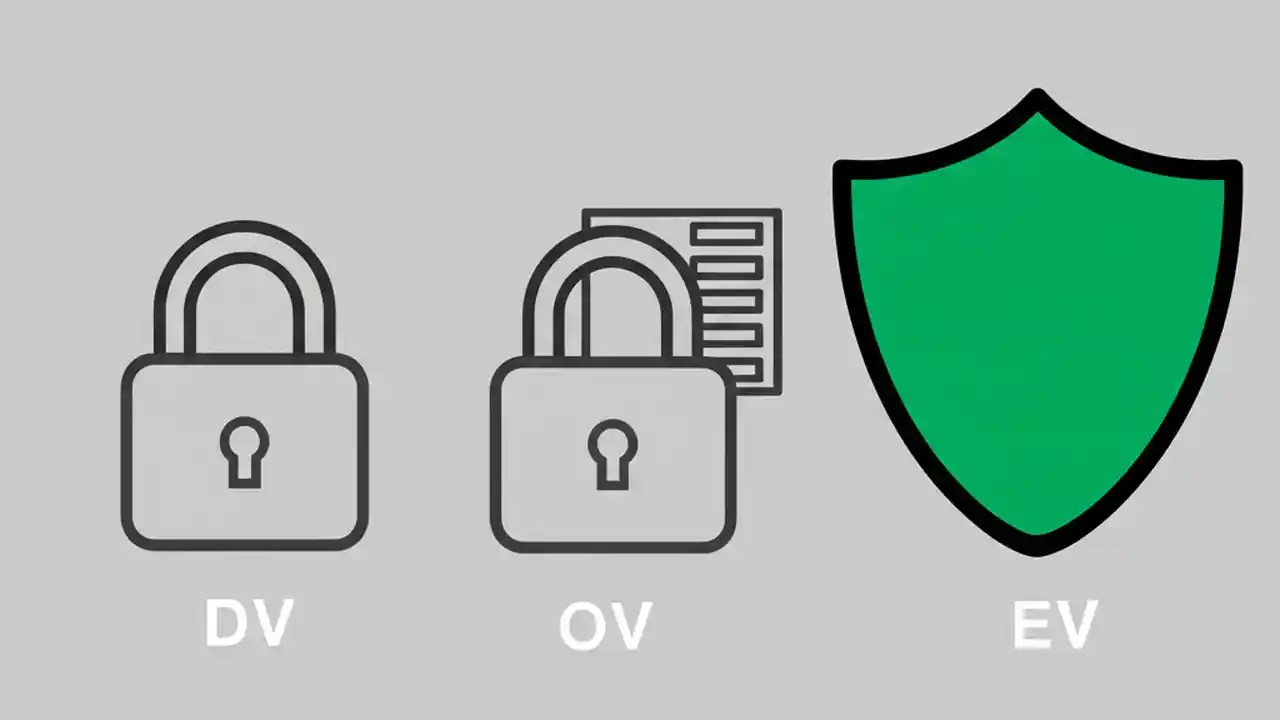 DV

OV

EV