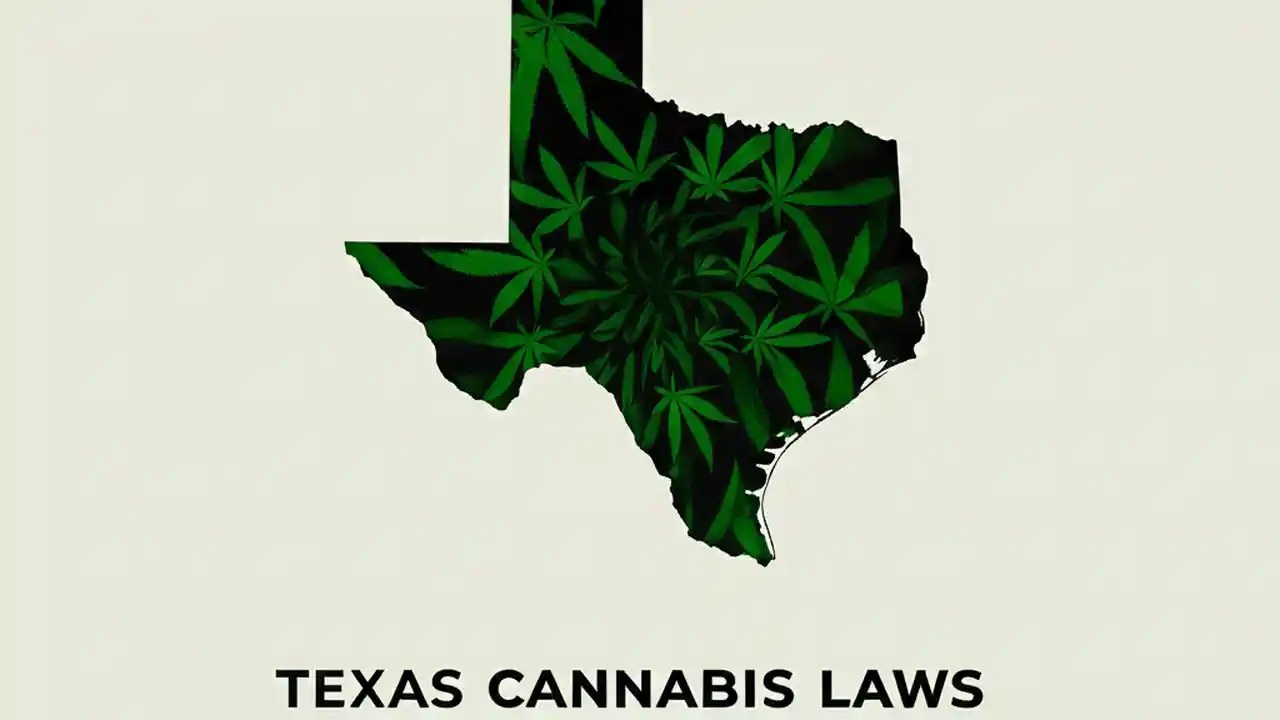 TEXAS CANNABIS LAWS