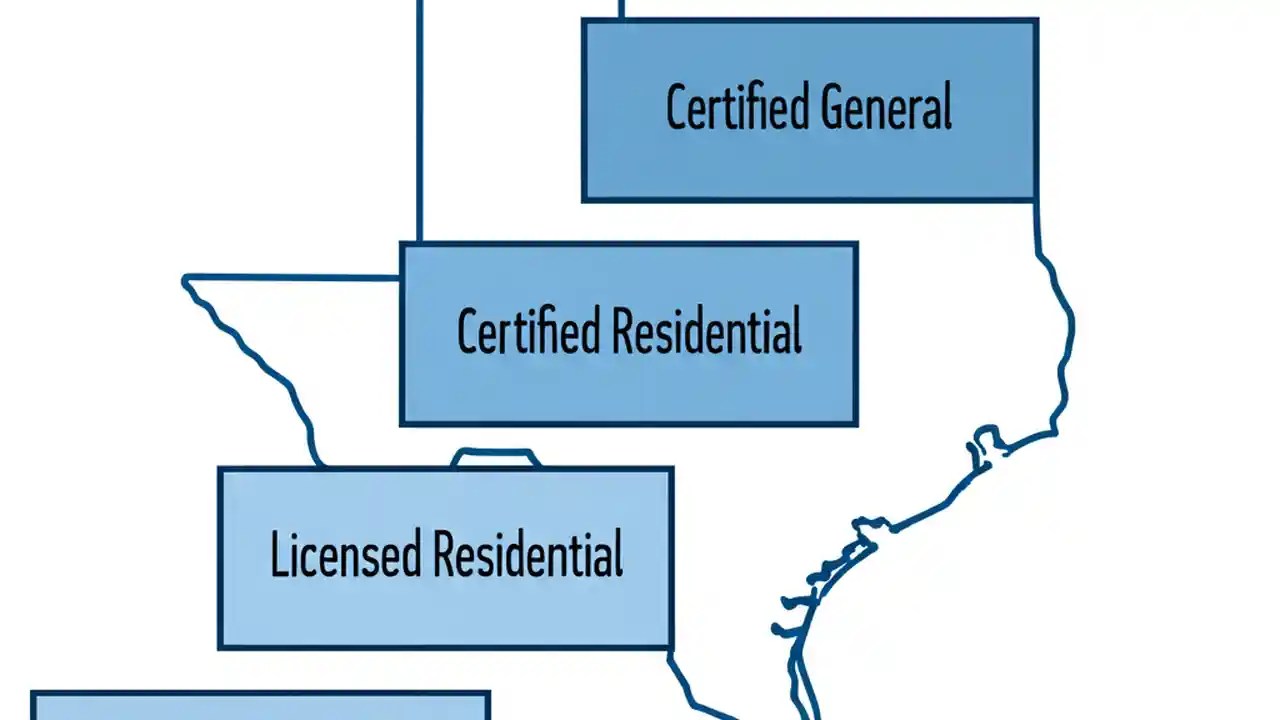 Certified General

Certified Residential

Licensed Residential