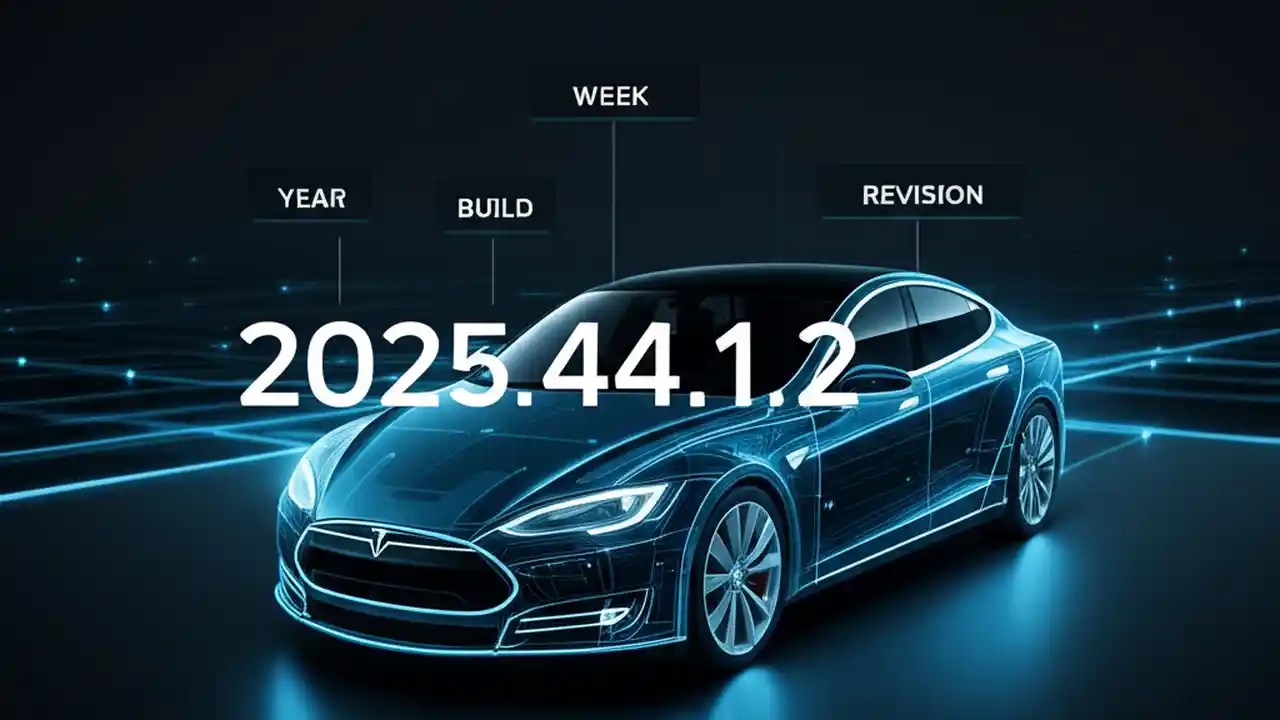 WEEK

YEAR

BUILD

REVISION

2025.44.1.2