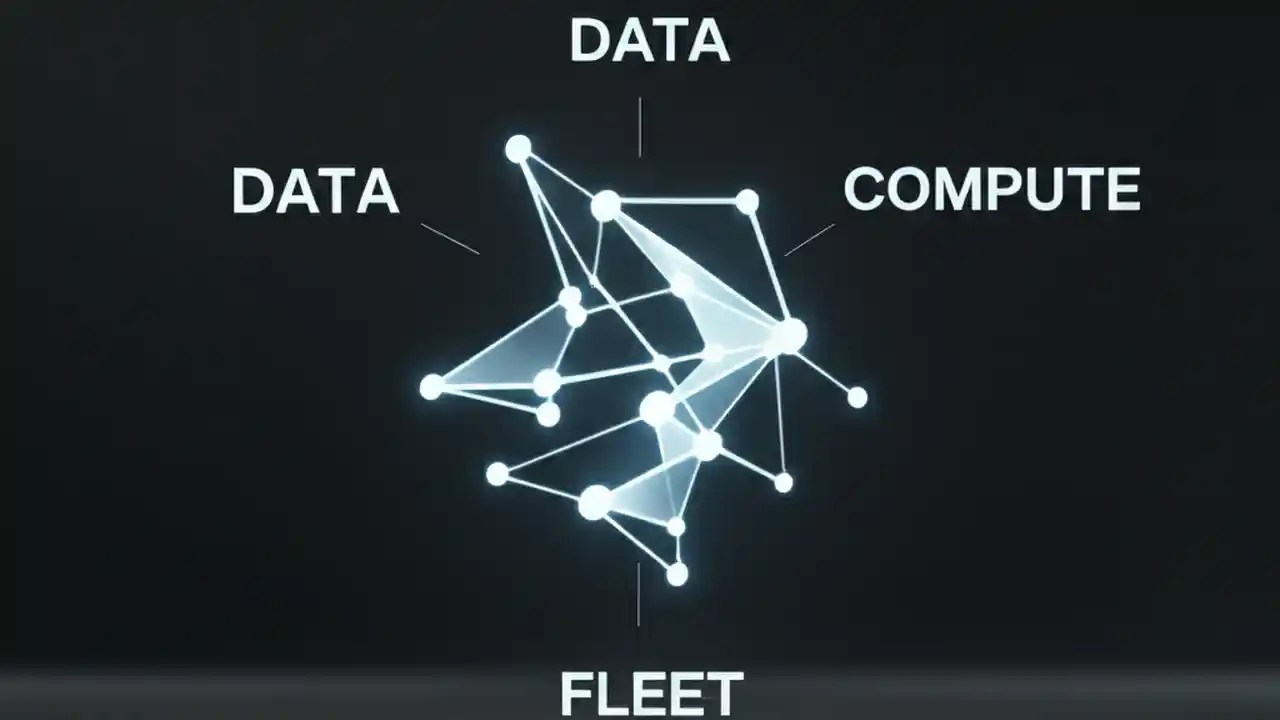 DATA

DATA

COMPUTE

FLEET