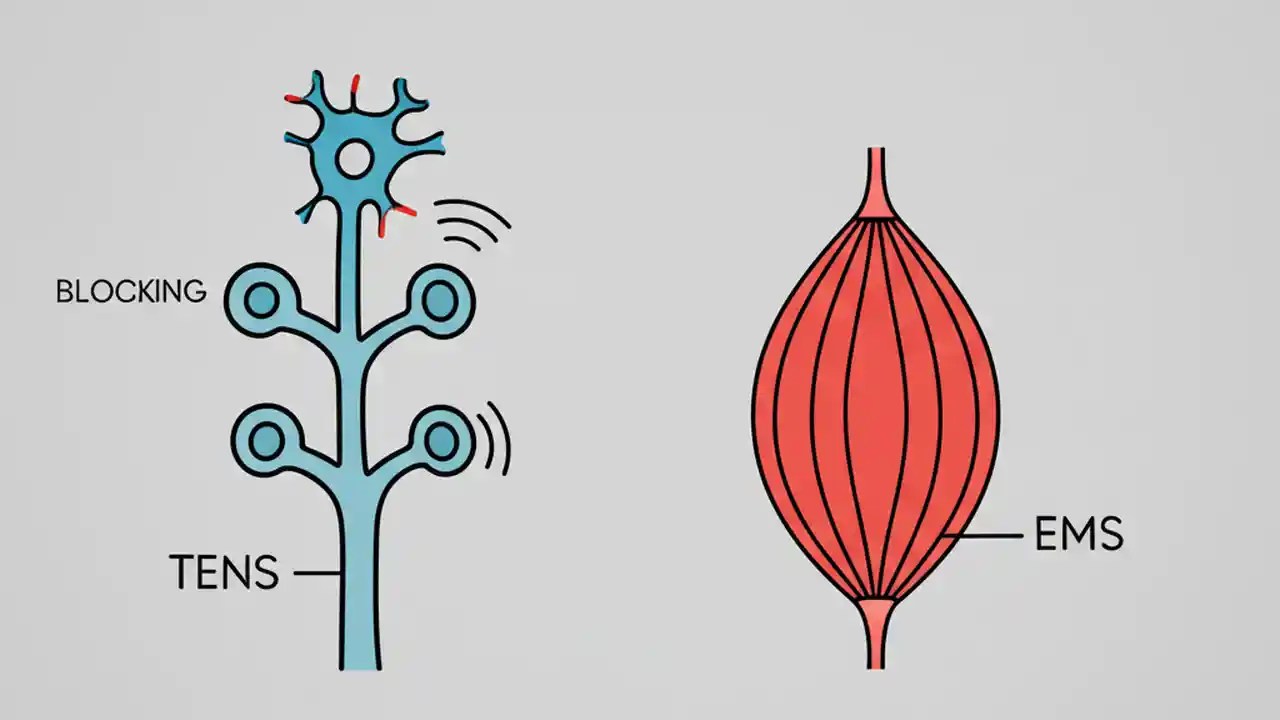 BLOCKING

TENS

EMS