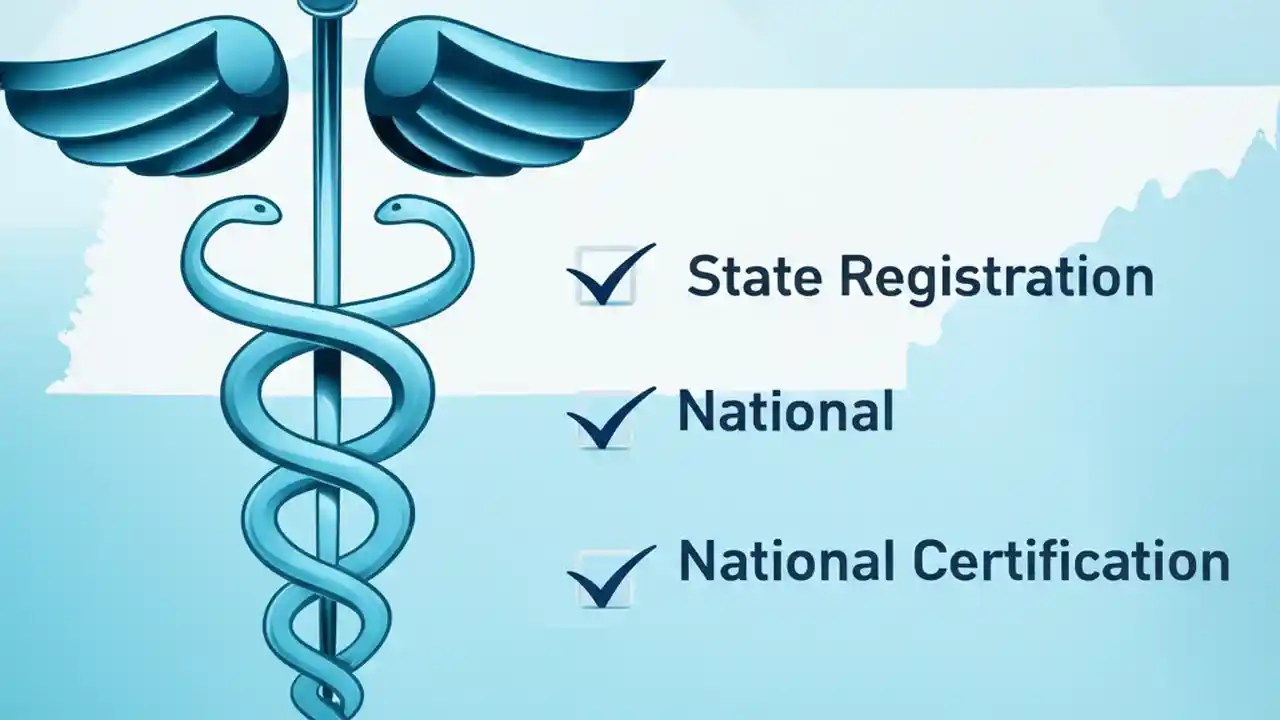 State Registration

National

National Certification