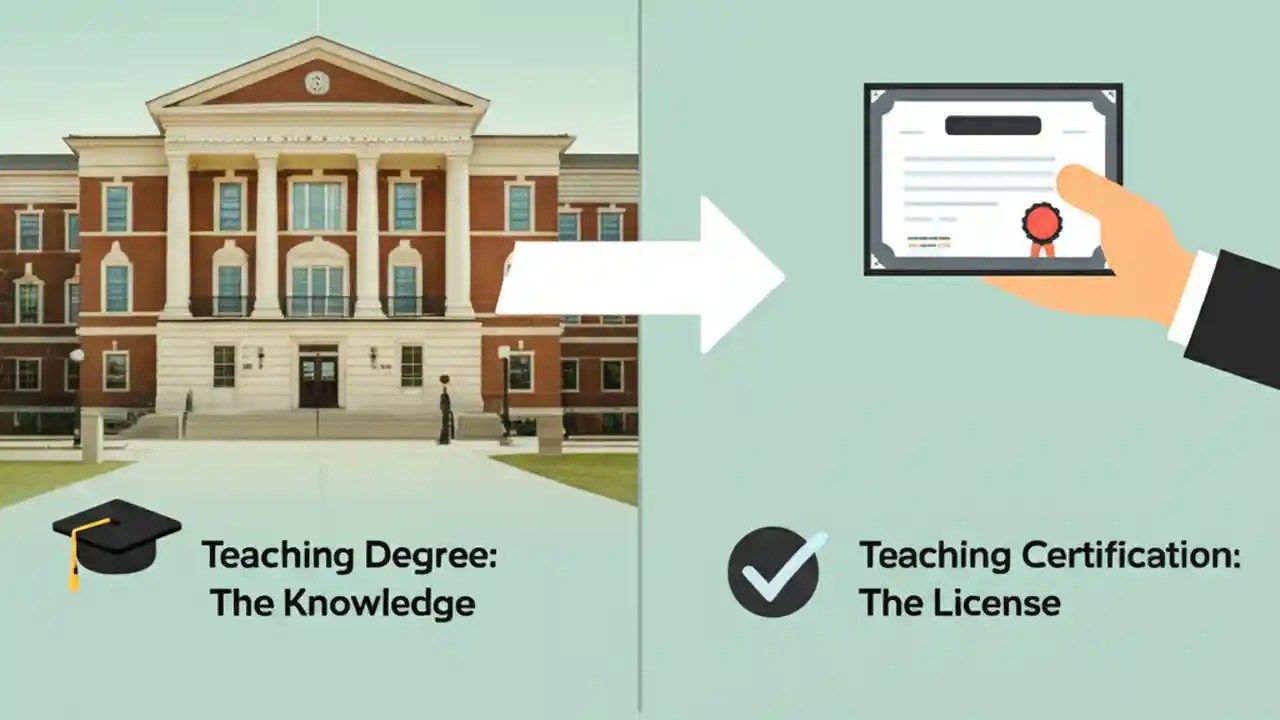 Teaching Degree:
The Knowledge

Teaching Certification:
The License