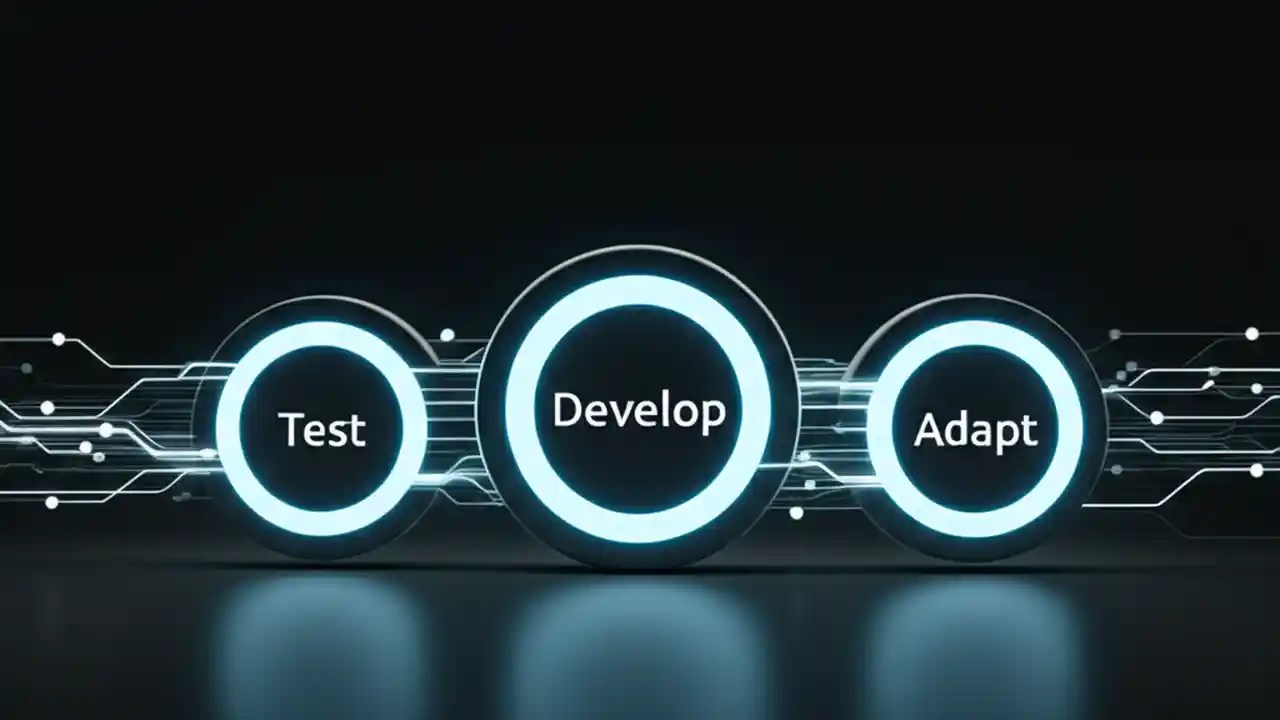 Test

Develop

Adapt