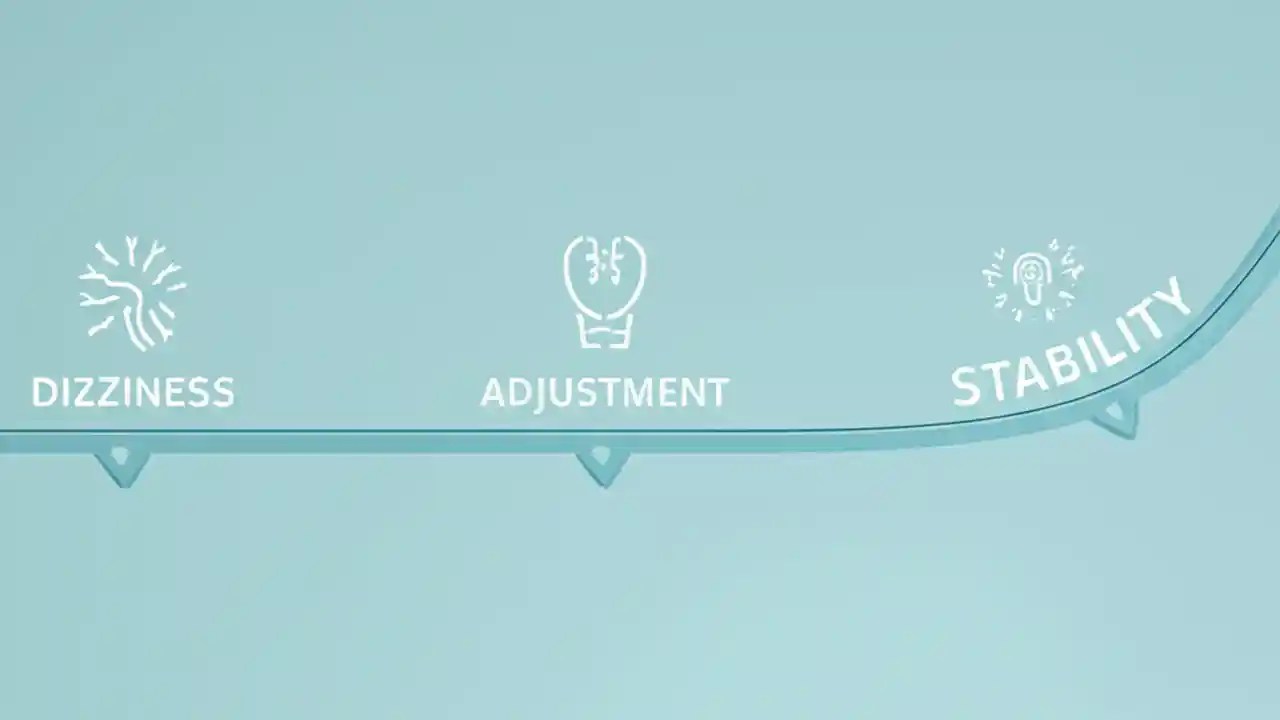 DIZZINESS

ADJUSTMENT

STABILITY