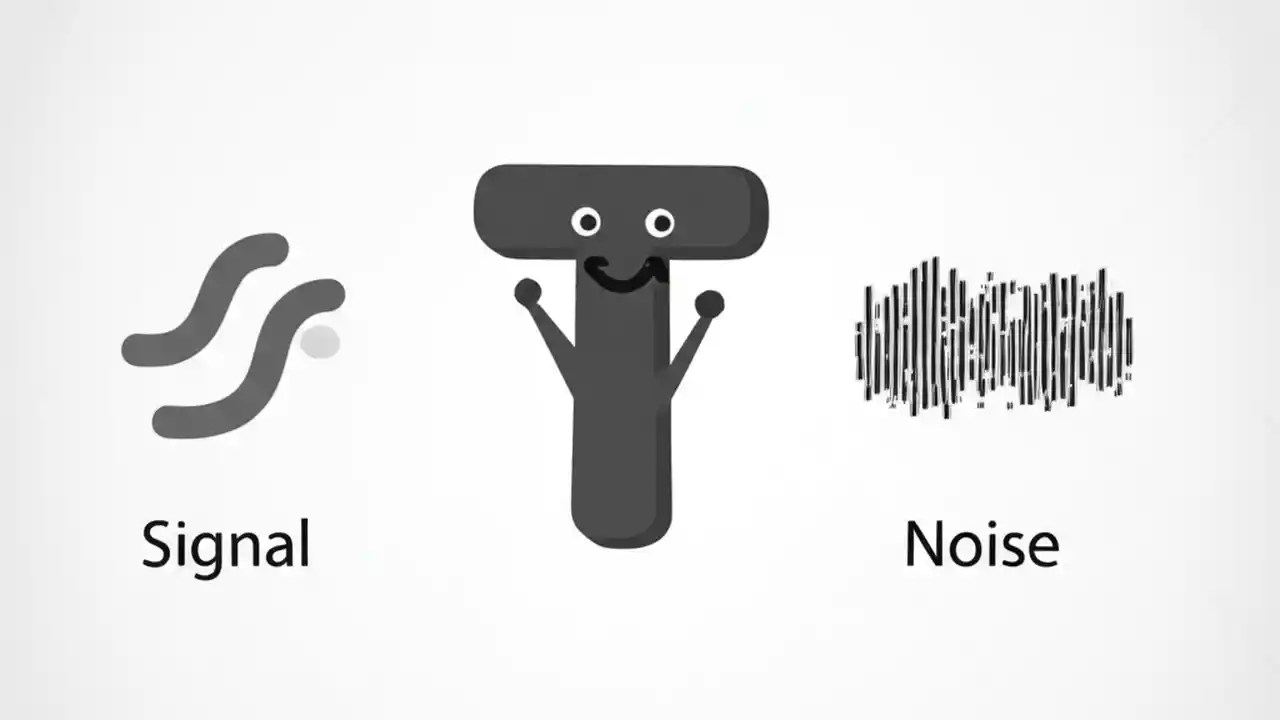 Signal

Noise