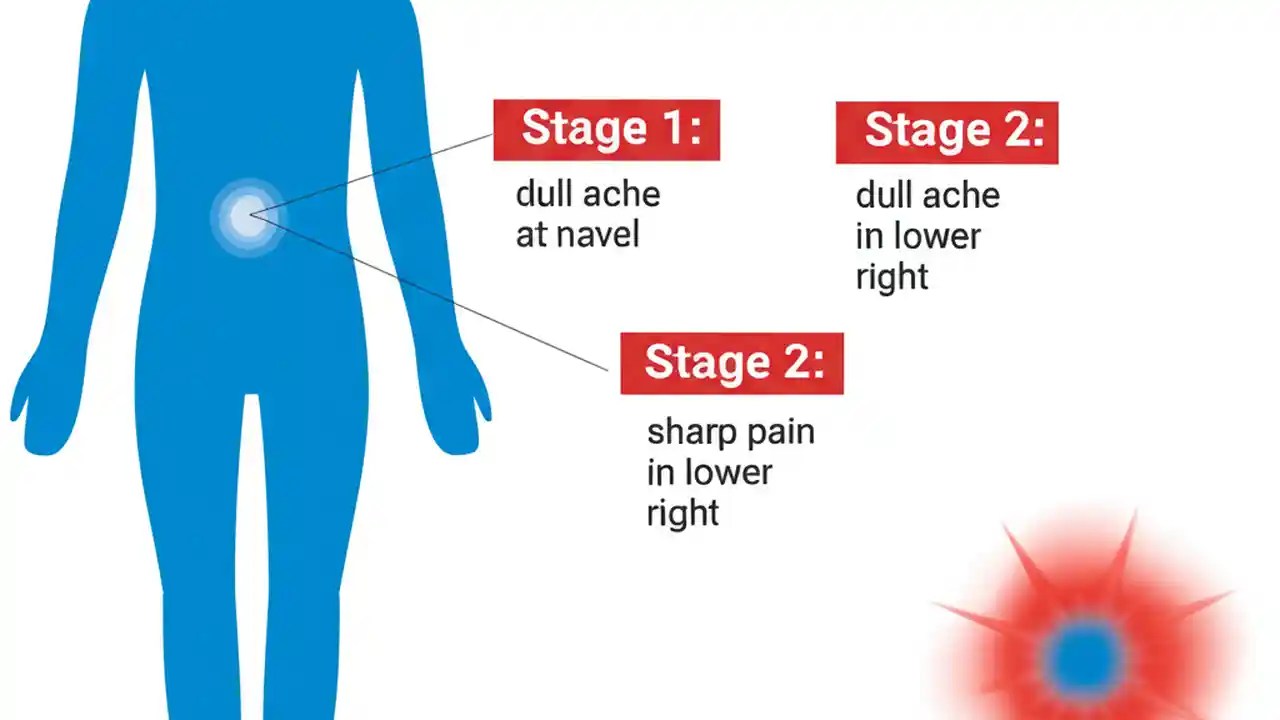 Stage 1:
dull ache at navel

Stage 2:
dull ache in lower right

Stage 2:
sharp pain in lower right