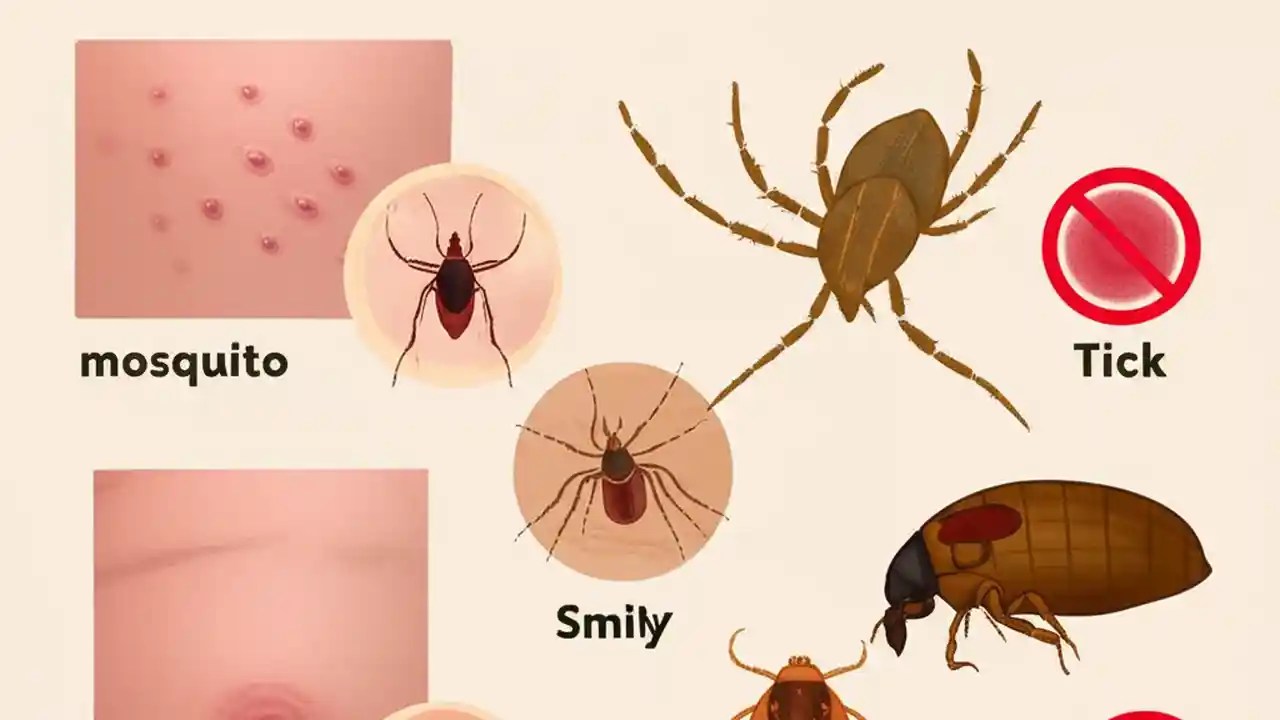 mosquito

Tick

Smily