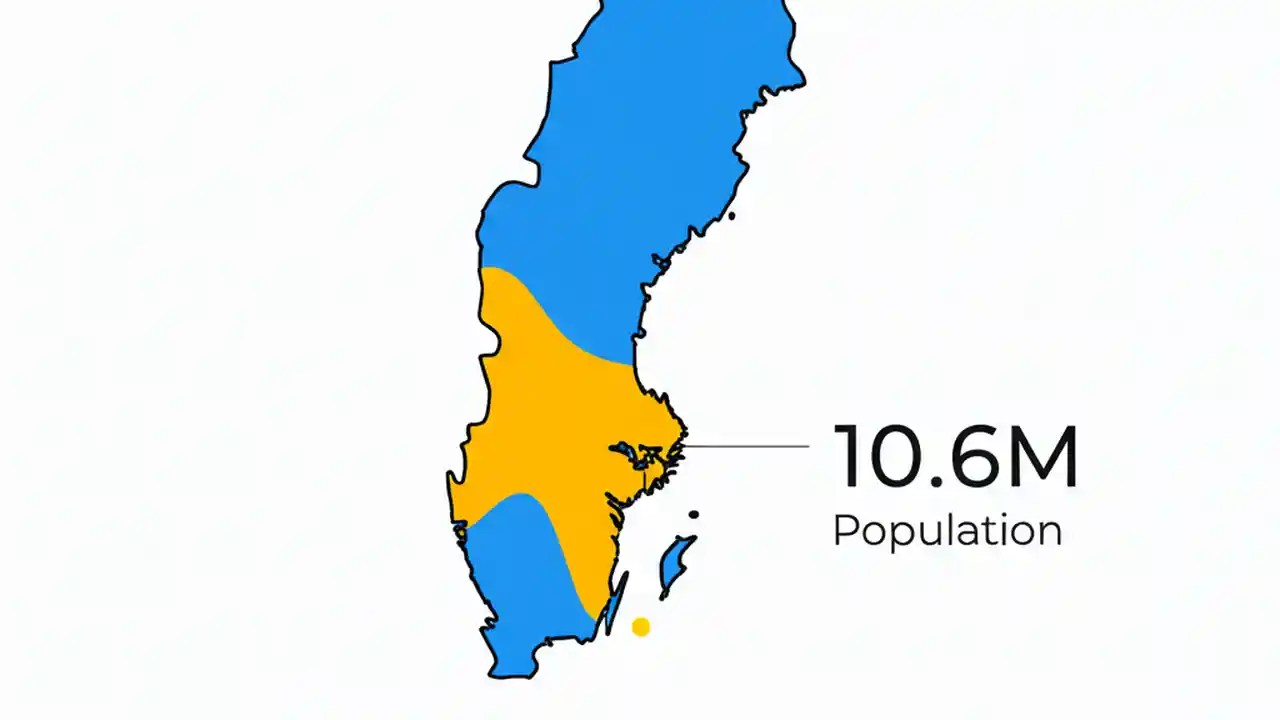 10.6M
Population