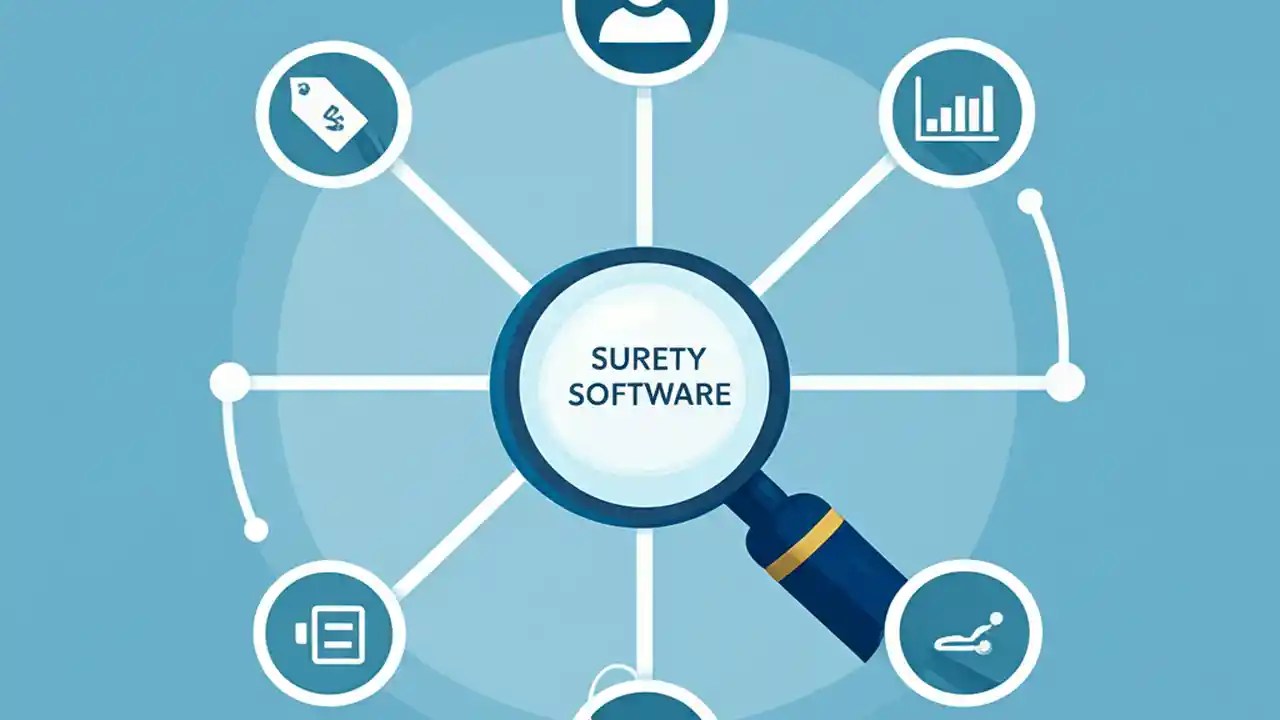 SURETY SOFTWARE